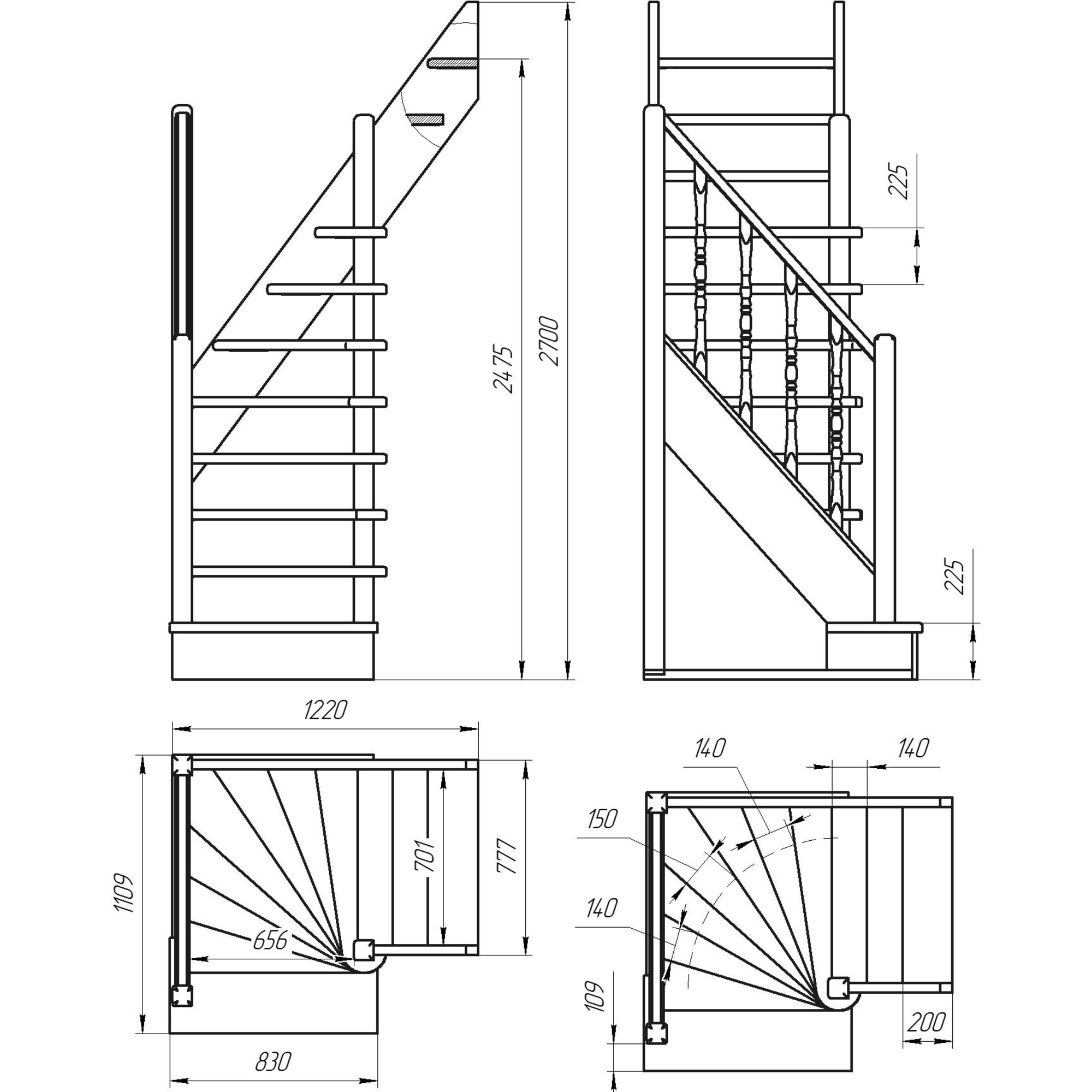 2475
2700
225
225
1220
1109
701
777
656
830
140
140
150
140
109
200