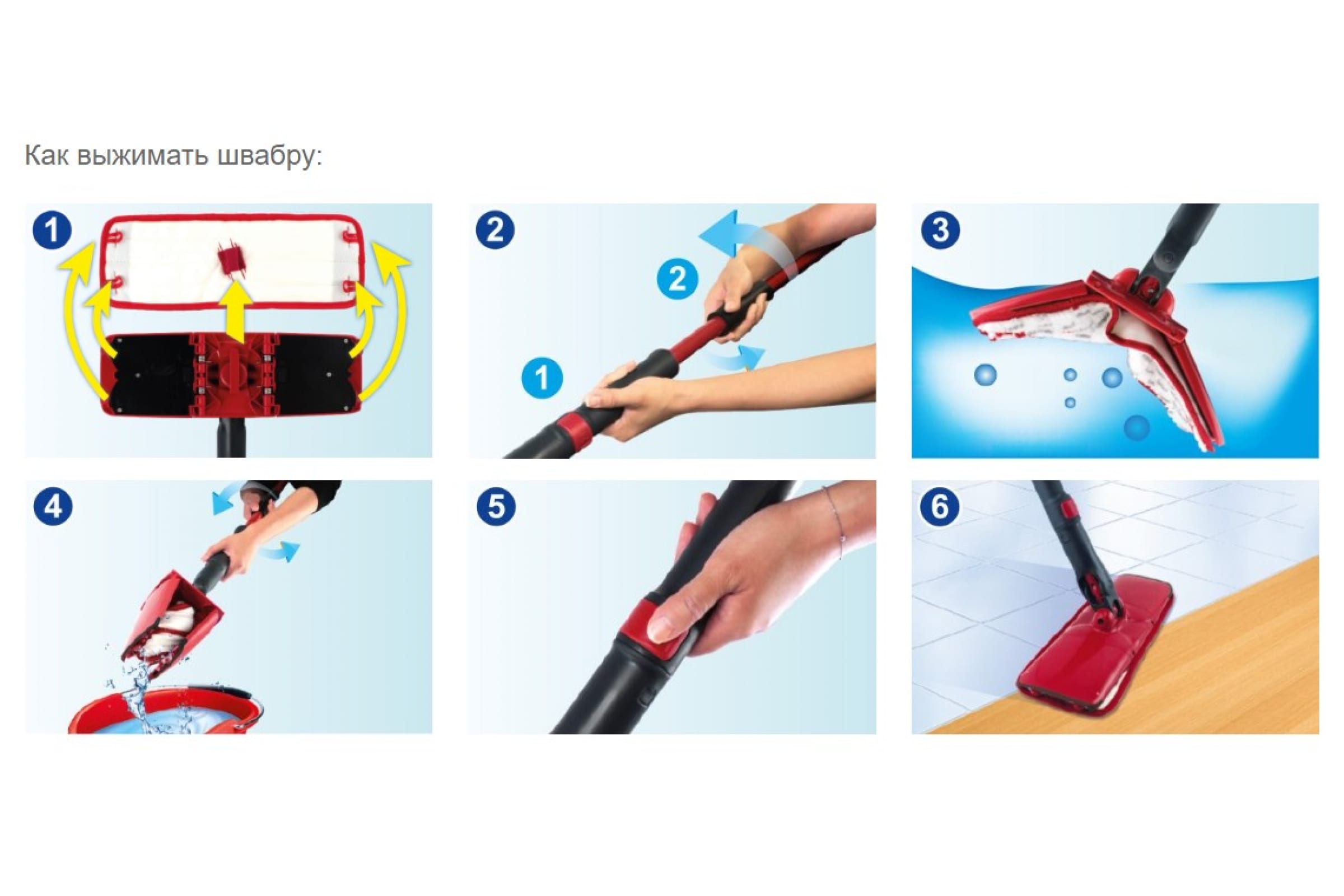 Как выжимать швабру:

1

2

2

1

3

4

5

6