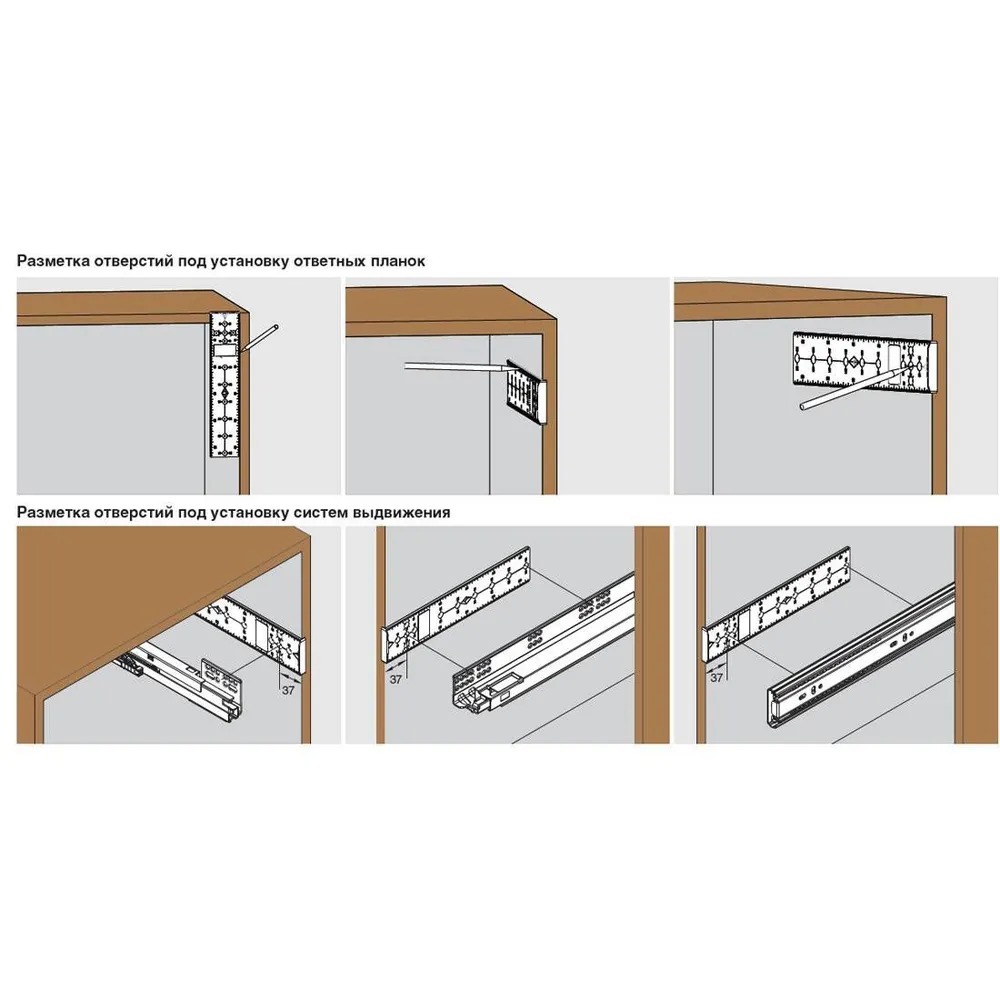 Разметка отверстий под установку ответных планок

Разметка отверстий под установку систем выдвижения

37

37

37