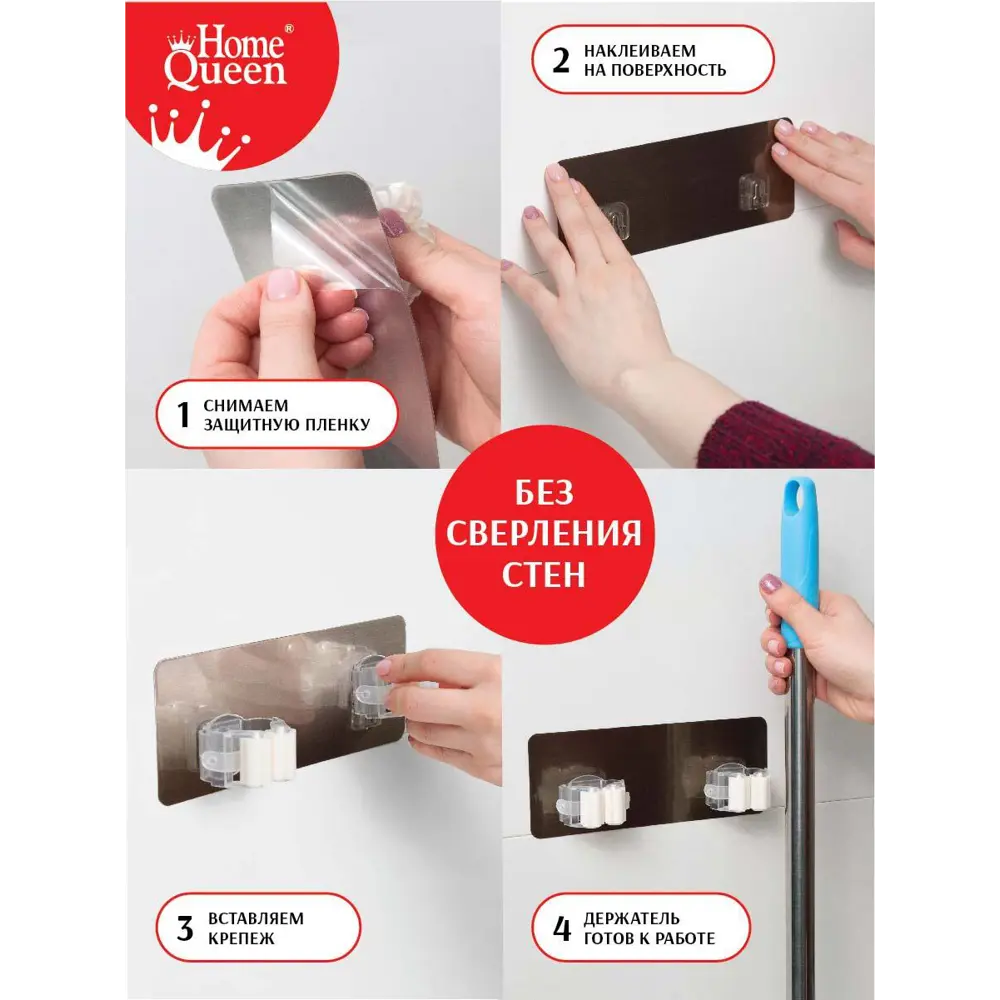 Home Queen®

2 НАКЛЕИВАЕМ НА ПОВЕРХНОСТЬ

1 СНИМАЕМ ЗАЩИТНУЮ ПЛЕНКУ

БЕЗ СВЕРЛЕНИЯ СТЕН

3 ВСТАВЛЯЕМ КРЕПЕЖ

4 ДЕРЖАТЕЛЬ ГОТОВ К РАБОТЕ