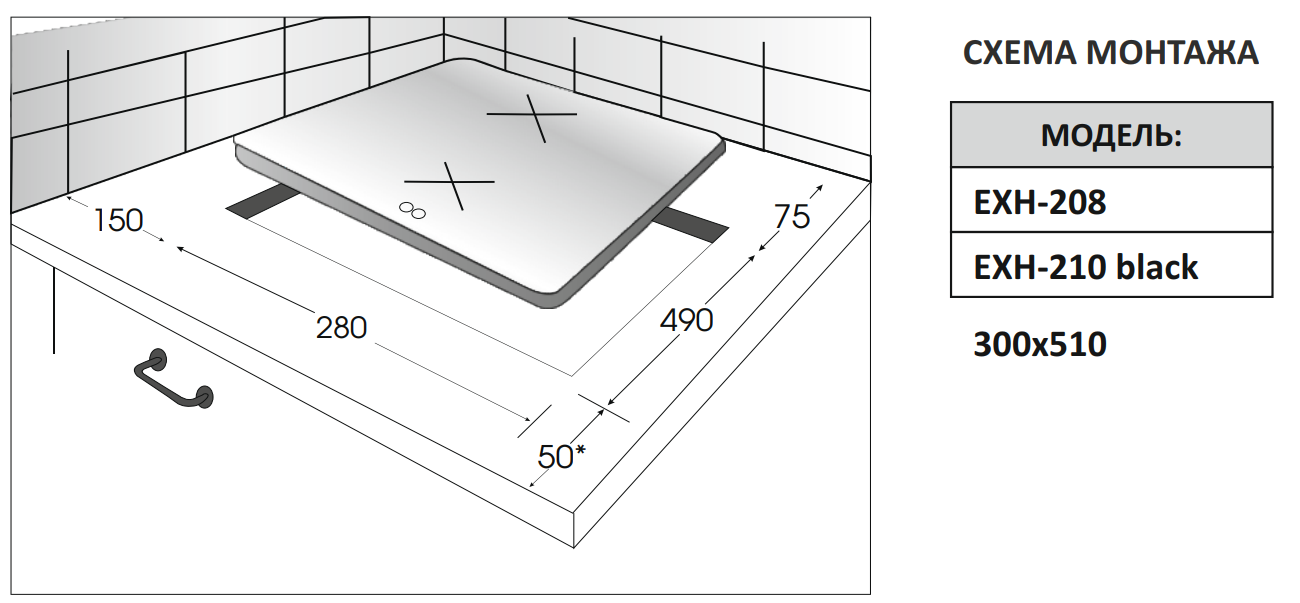 150

75

280

490

50*

СХЕМА МОНТАЖА

| МОДЕЛЬ: |
|---|
| EXH-208 |
| EXH-210 black |

300x510