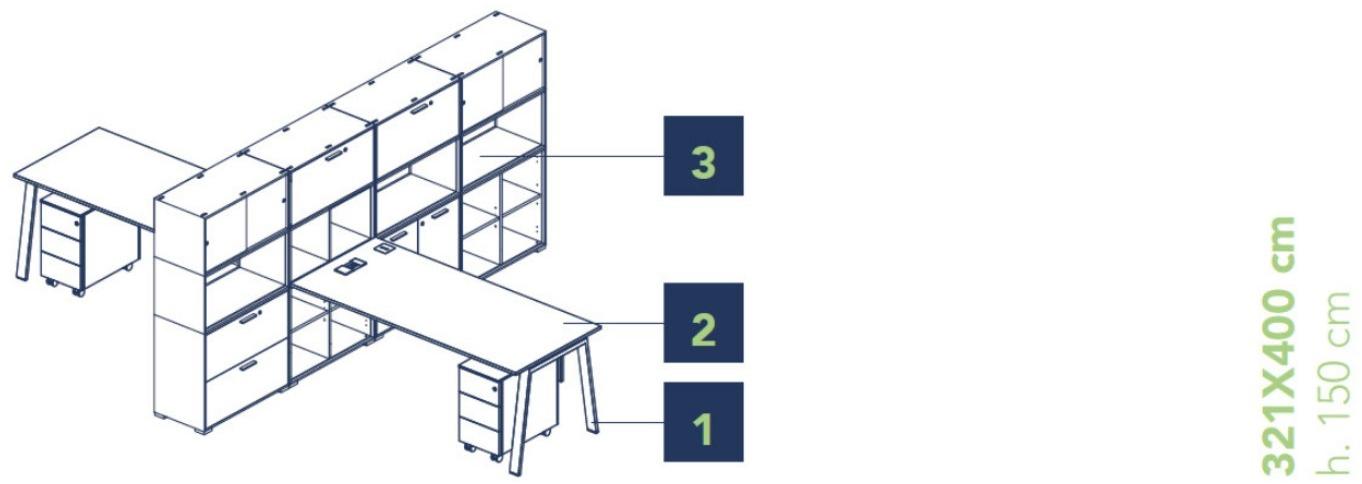 3

2

1

321X400 cm
h. 150 cm