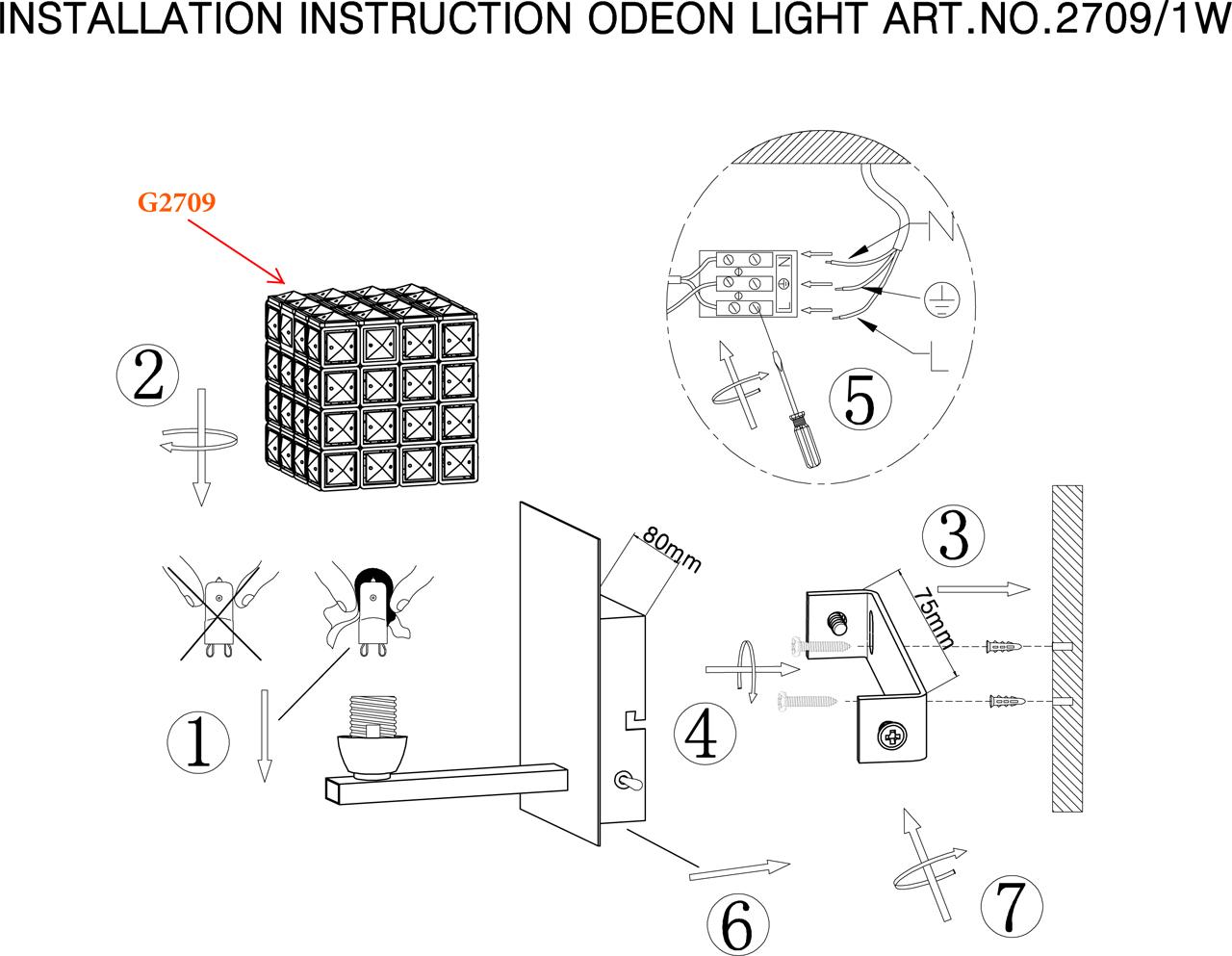 INSTALLATION INSTRUCTION ODEON LIGHT ART.NO.2709/1W

G2709

2

N

L

5

80mm

3

75mm

1

4

6

7