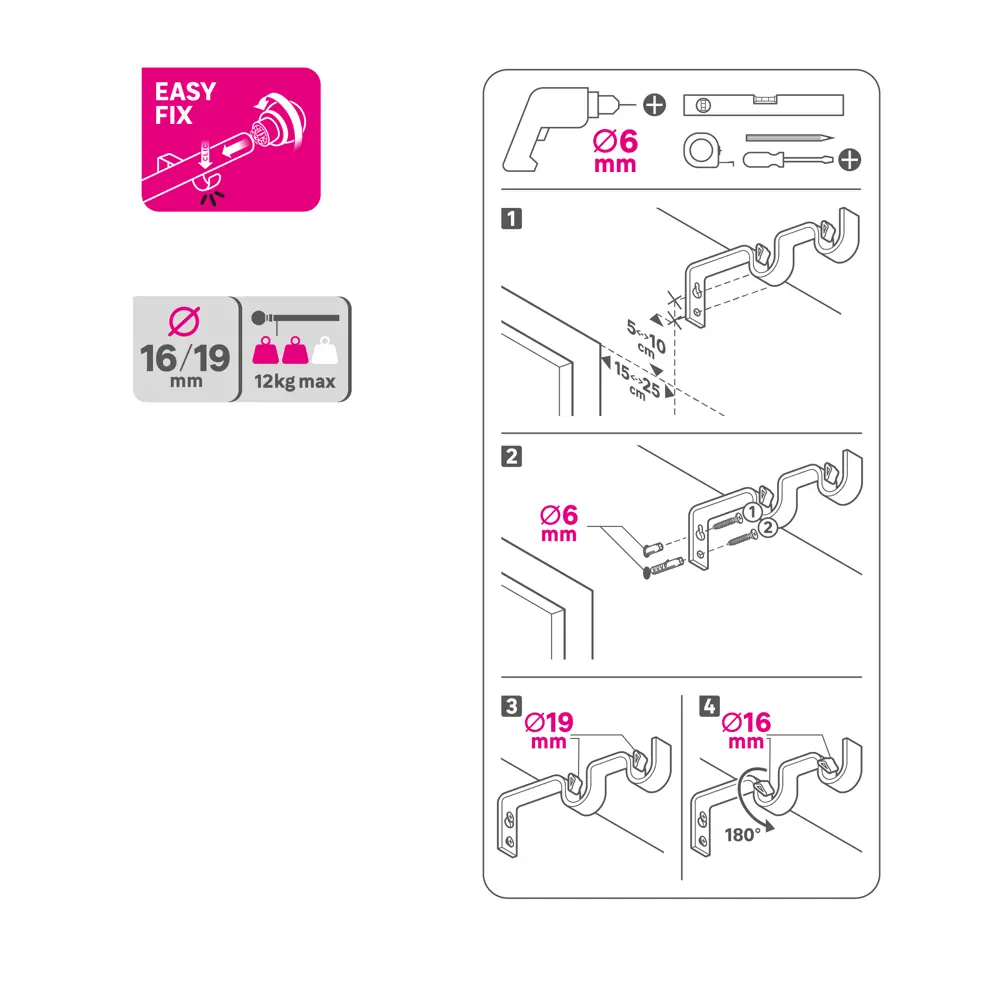 EASY FIX

Ø
16/19
mm

12kg max

Ø6
mm

1

5<->10
cm

15<->25
cm

2

Ø6
mm

1
2

3

Ø19
mm

4

Ø16
mm

180°