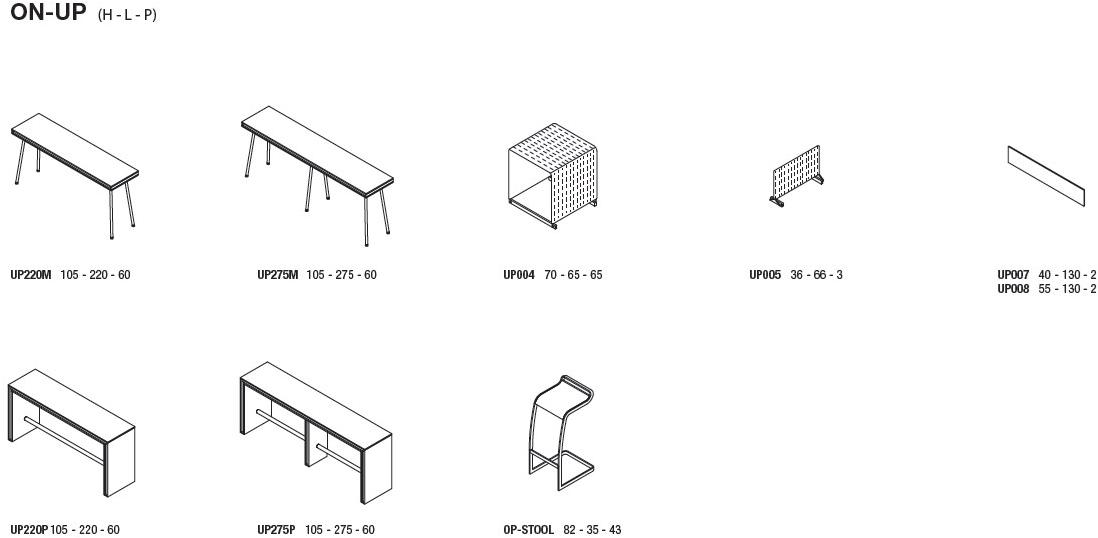 ON-UP (H - L - P)

UP220M 105 - 220 - 60

UP275M 105 - 275 - 60

UP004 70 - 65 - 65

UP005 36 - 66 - 3

UP007 40 - 130 - 2
UP008 55 - 130 - 2

UP220P 105 - 220 - 60

UP275P 105 - 275 - 60

OP-STOOL 82 - 35 - 43