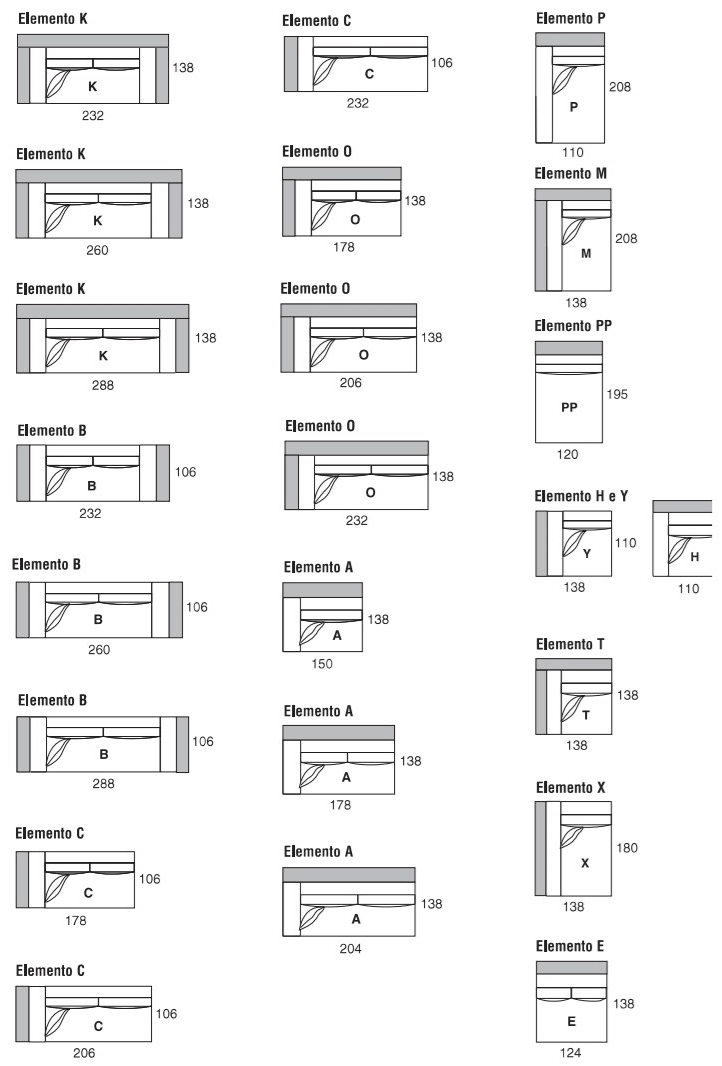 Elemento K
K
138
232

Elemento K
K
138
260

Elemento K
K
138
288

Elemento B
B
106
232

Elemento B
B
106
260

Elemento B
B
106
288

Elemento C
C
106
178

Elemento C
C
106
206

Elemento C
C
106
232

Elemento O
O
138
178

Elemento O
O
138
206

Elemento O
O
138
232

Elemento A
A
138
150

Elemento A
A
138
178

Elemento A
A
138
204

Elemento P
P
208
110

Elemento M
M
208
138

Elemento PP
PP
195
120

Elemento H e Y
Y
110
138
H
110

Elemento T
T
138
138

Elemento X
X
180
138

Elemento E
E
138
124