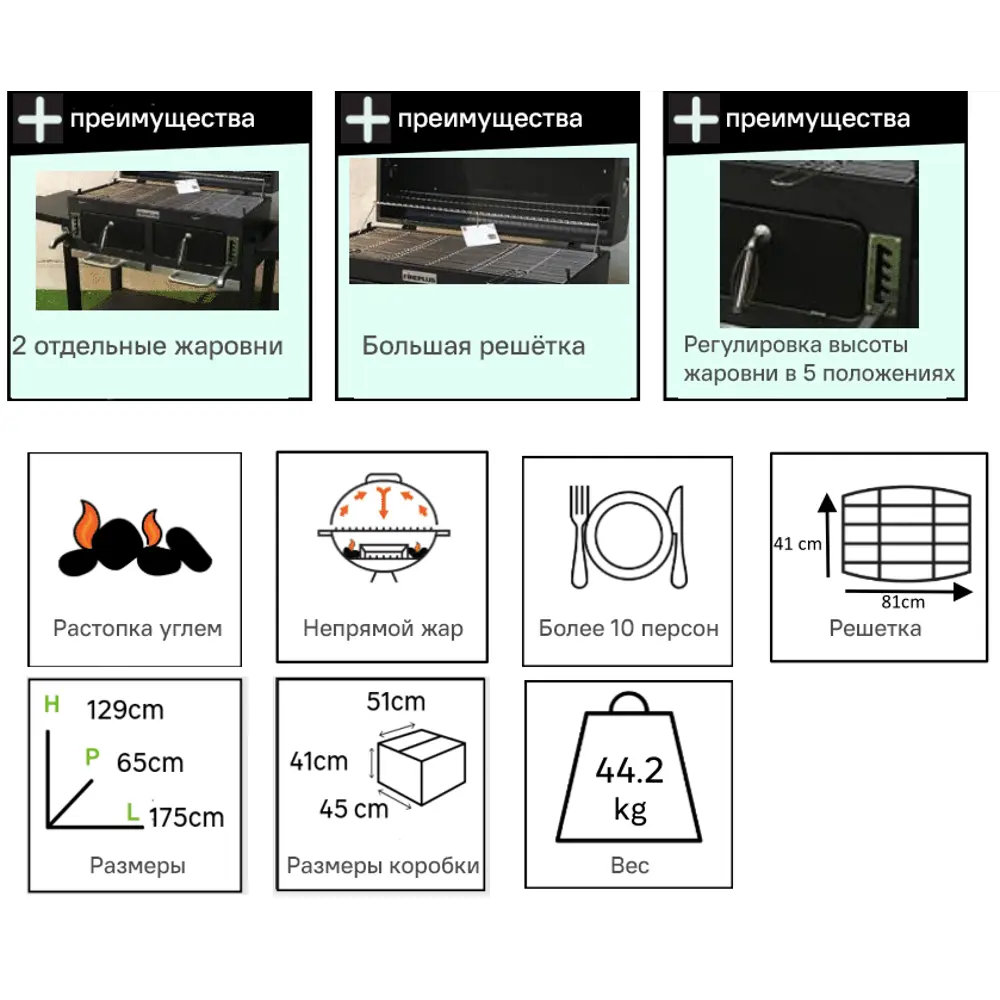 преимущества

2 отдельные жаровни

преимущества

Большая решётка

преимущества

Регулировка высоты жаровни в 5 положениях

Растопка углем

Непрямой жар

Более 10 персон

41 cm

81cm

Решетка

H 129cm

P 65cm

L 175cm

Размеры

51cm

41cm

45 cm

Размеры коробки

44.2 kg

Вес