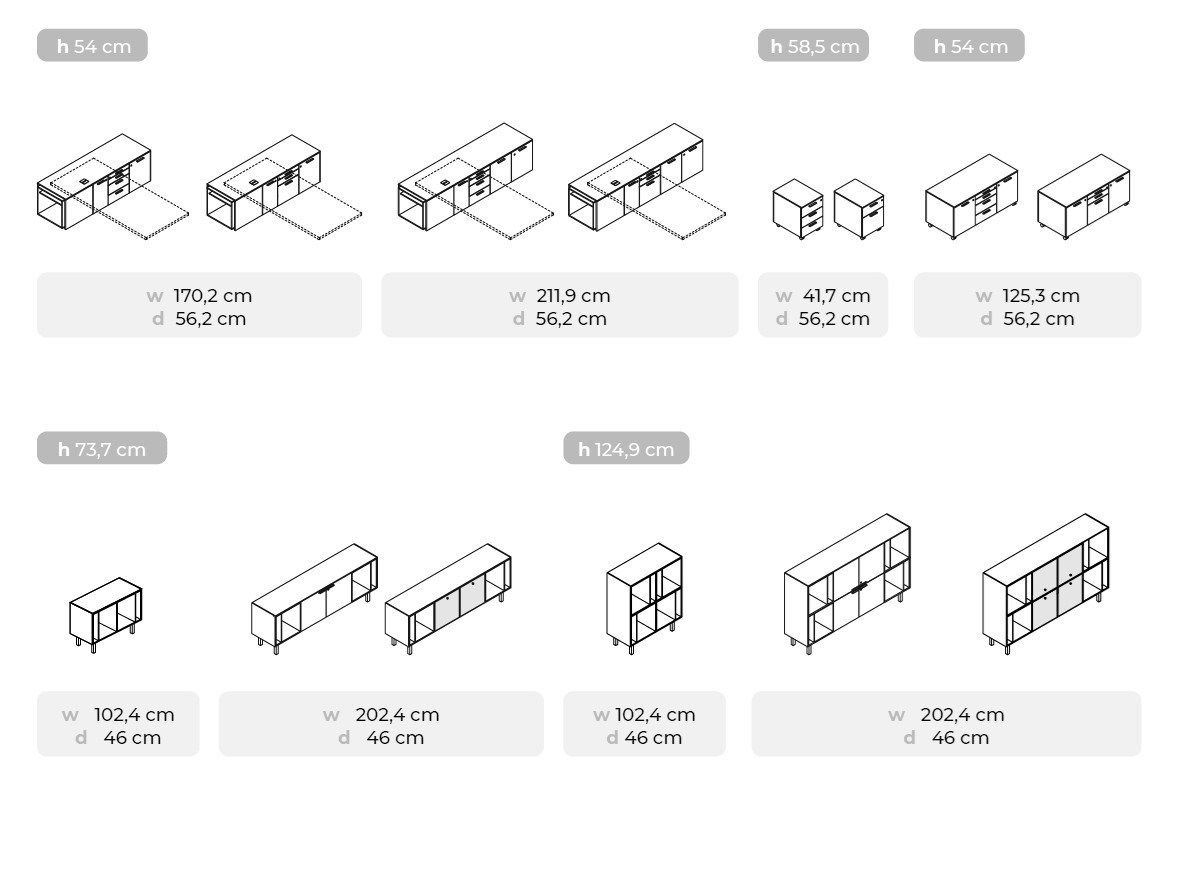 h 54 cm

h 58,5 cm

h 54 cm

w 170,2 cm
d 56,2 cm

w 211,9 cm
d 56,2 cm

w 41,7 cm
d 56,2 cm

w 125,3 cm
d 56,2 cm

h 73,7 cm

h 124,9 cm

w 102,4 cm
d 46 cm

w 202,4 cm
d 46 cm

w 102,4 cm
d 46 cm

w 202,4 cm
d 46 cm