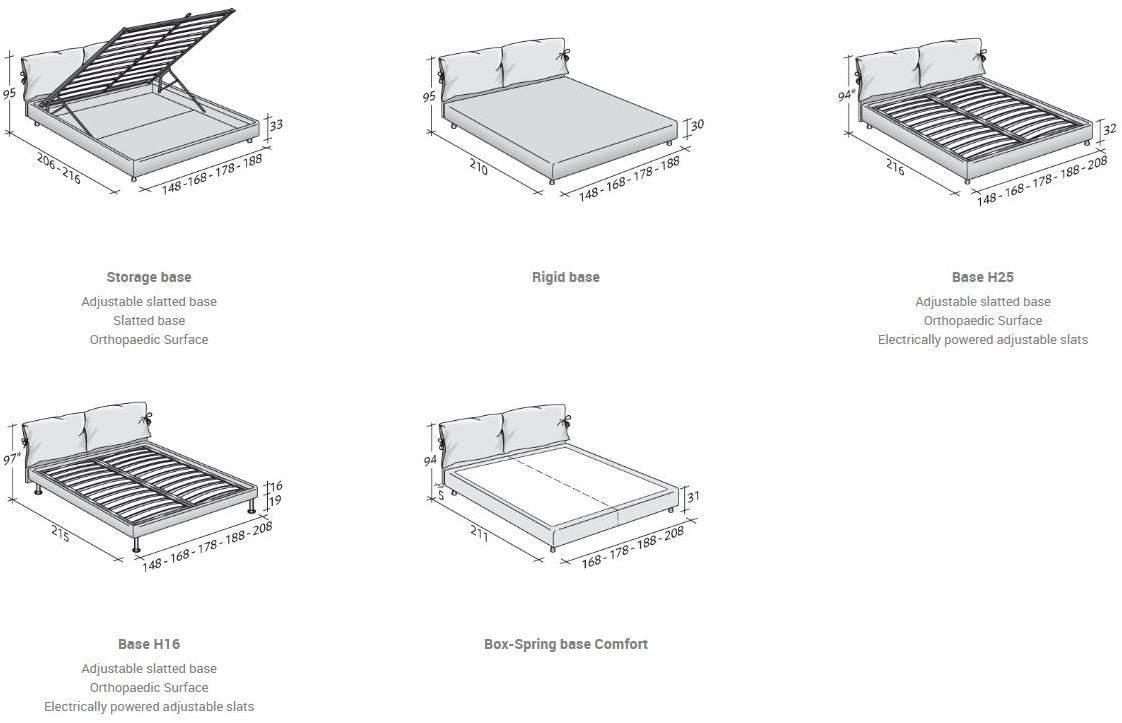 95
33
206 - 216
148 - 168 - 178 - 188

Storage base
Adjustable slatted base
Slatted base
Orthopaedic Surface

95
30
210
148 - 168 - 178 - 188

Rigid base

94*
32
216
148 - 168 - 178 - 188 - 208

Base H25
Adjustable slatted base
Orthopaedic Surface
Electrically powered adjustable slats

97*
16
19
215
148 - 168 - 178 - 188 - 208

Base H16
Adjustable slatted base
Orthopaedic Surface
Electrically powered adjustable slats

94
5
31
211
168 - 178 - 188 - 208

Box-Spring base Comfort