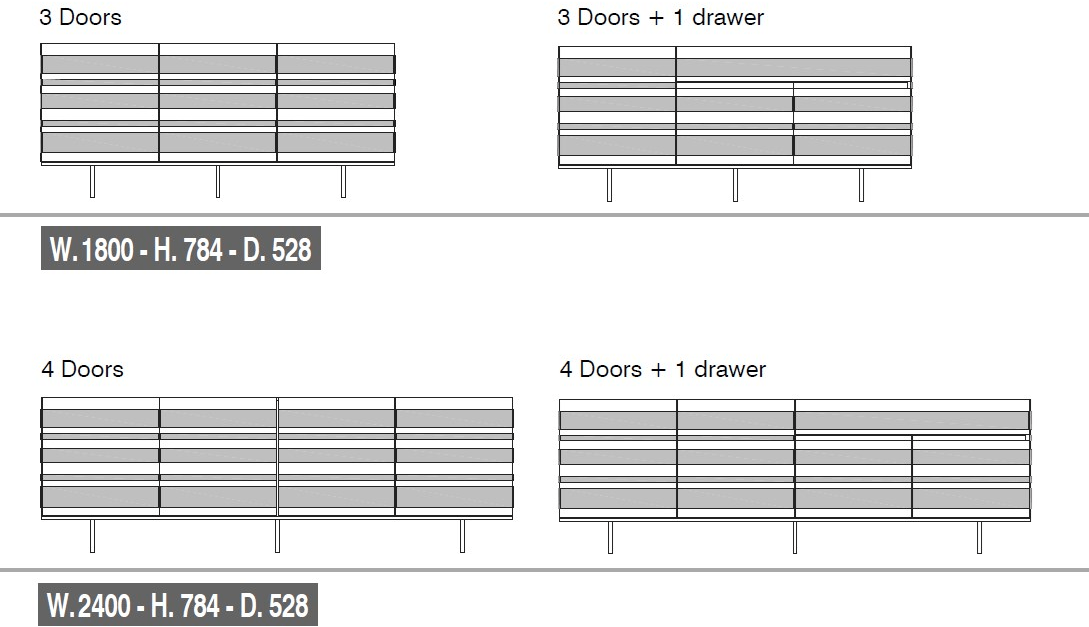 3 Doors

3 Doors + 1 drawer

W. 1800 - H. 784 - D. 528

4 Doors

4 Doors + 1 drawer

W. 2400 - H. 784 - D. 528