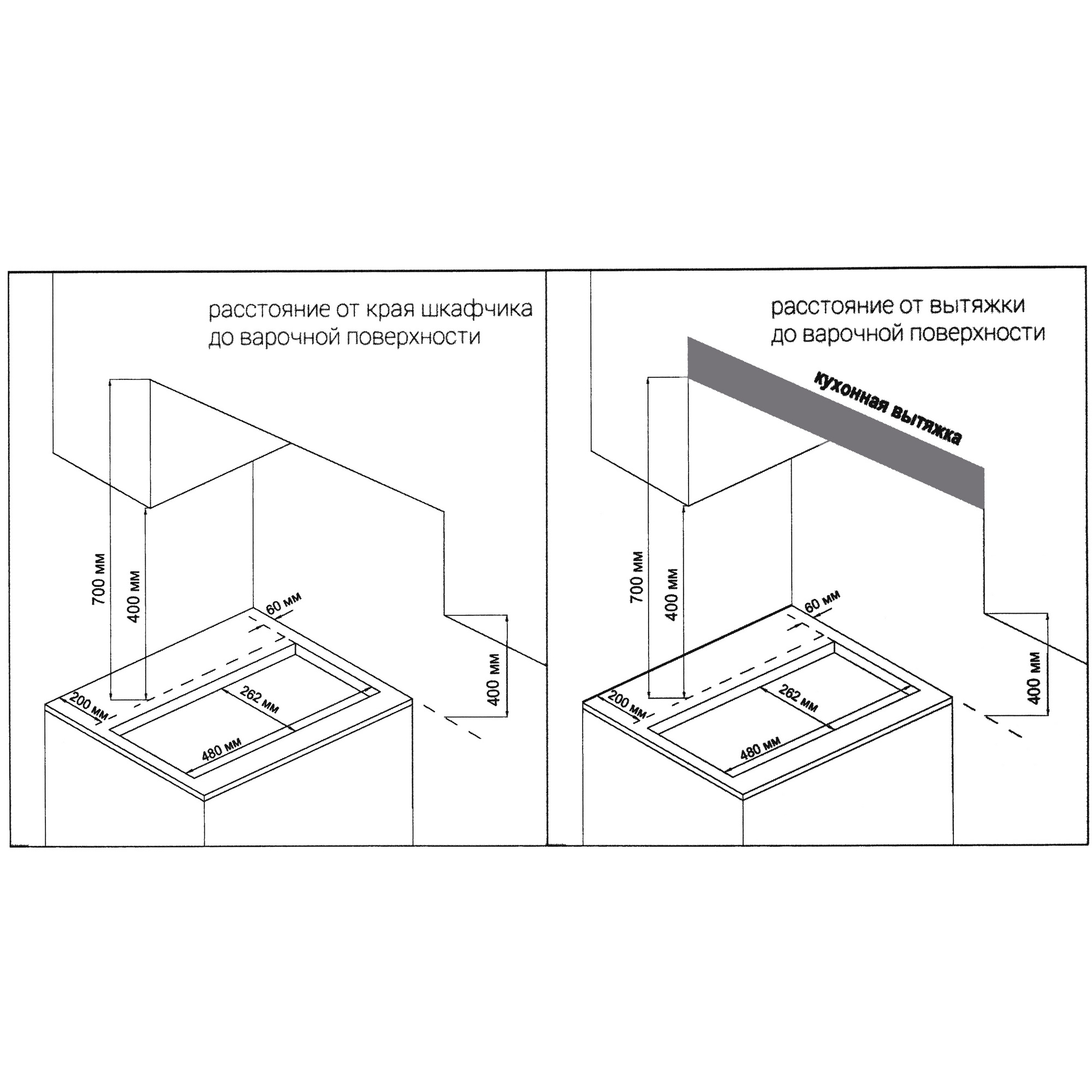 расстояние от края шкафчика до варочной поверхности

700 мм
400 мм
60 мм
400 мм
200 мм
262 мм
480 мм

расстояние от вытяжки до варочной поверхности

кухонная вытяжка

700 мм
400 мм
60 мм
400 мм
200 мм
262 мм
480 мм