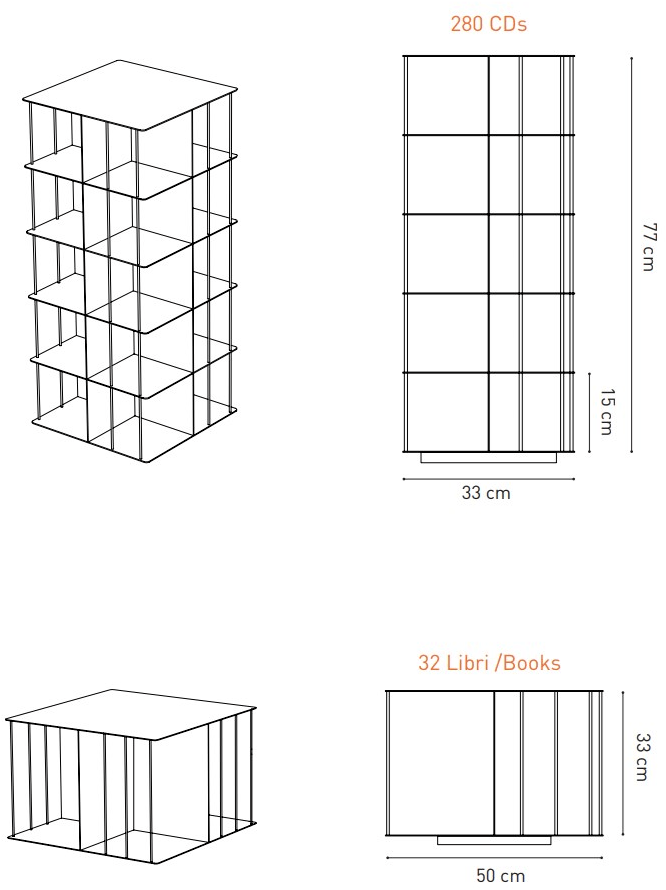 280 CDs

77 cm

15 cm

33 cm

32 Libri /Books

33 cm

50 cm