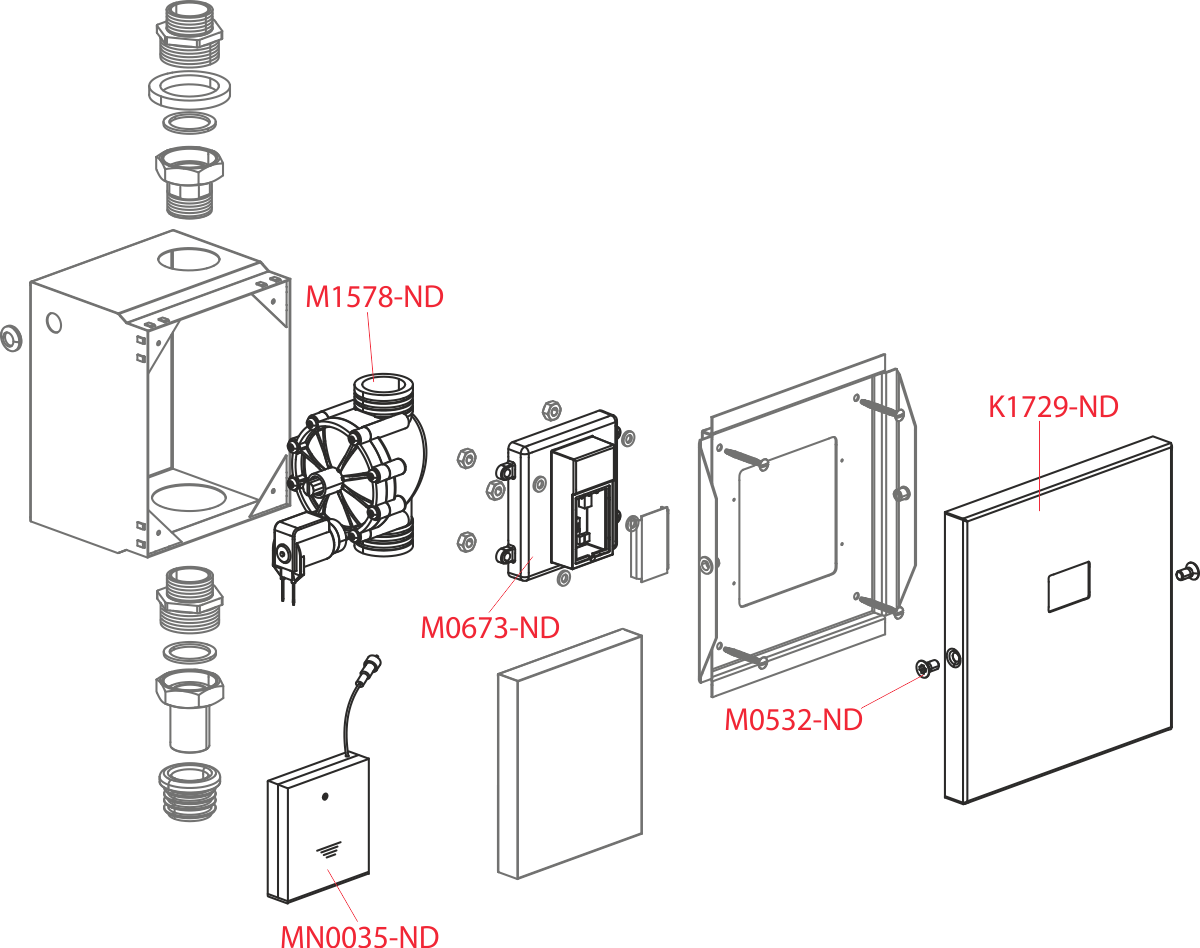 M1578-ND

K1729-ND

M0673-ND

M0532-ND

MN0035-ND