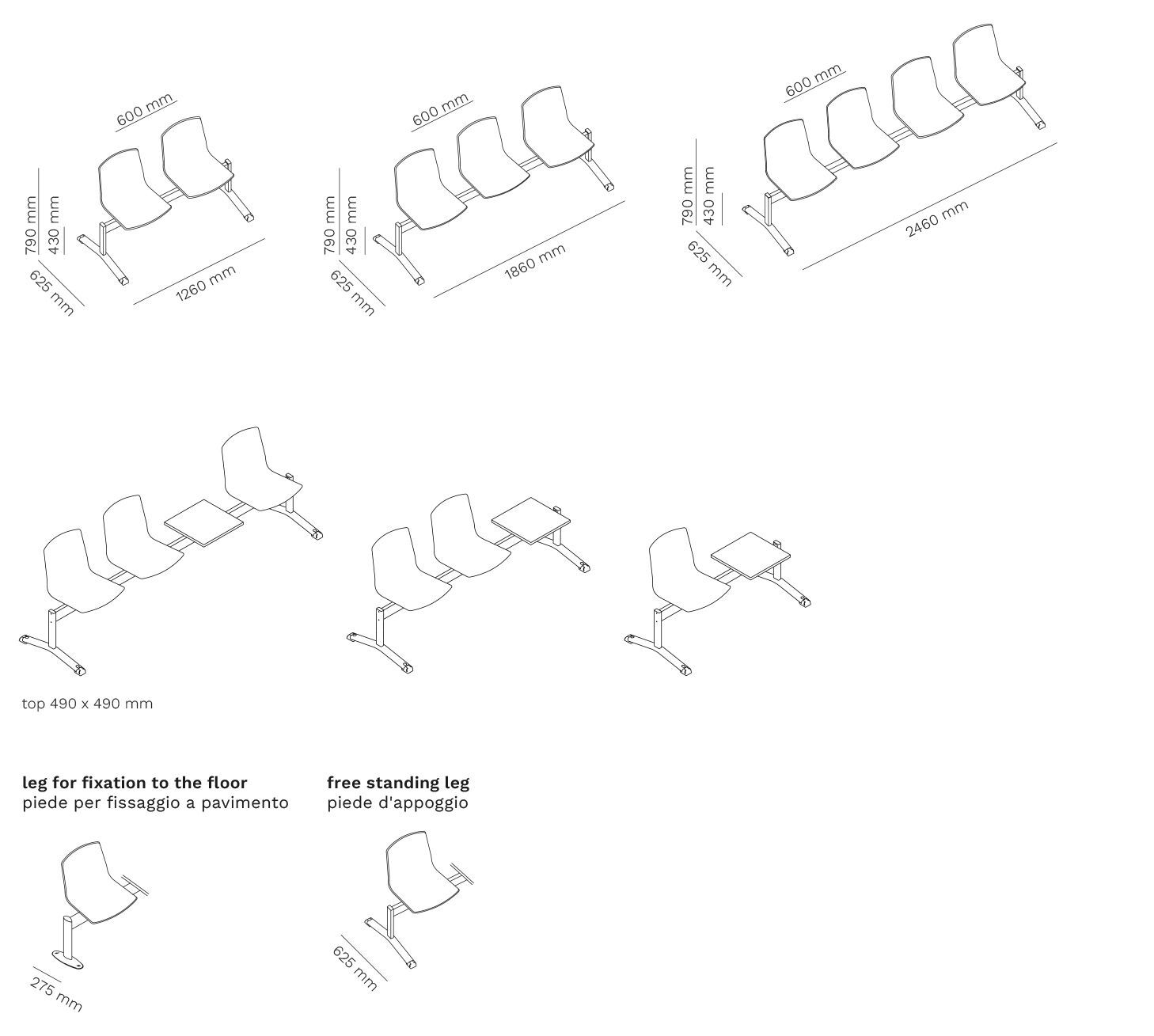 600 mm
790 mm
430 mm
625 mm
1260 mm

600 mm
790 mm
430 mm
625 mm
1860 mm

600 mm
790 mm
430 mm
625 mm
2460 mm

top 490 x 490 mm

**leg for fixation to the floor**
piede per fissaggio a pavimento

275 mm

**free standing leg**
piede d'appoggio

625 mm