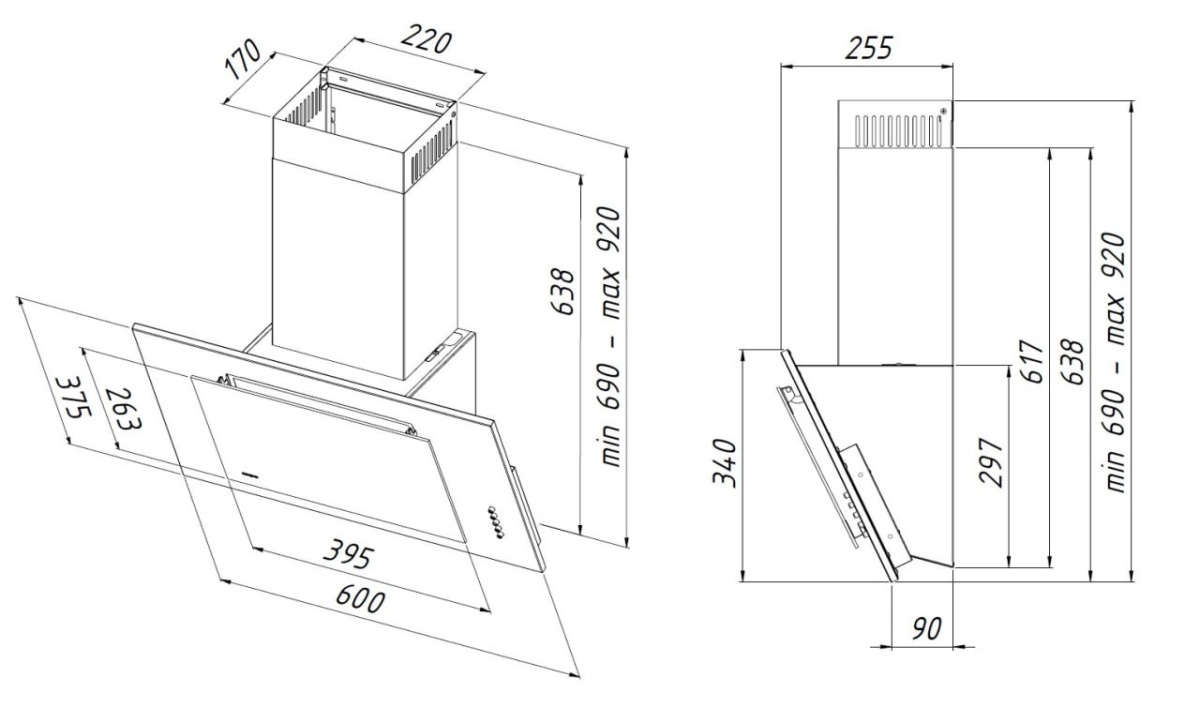 170
220
638
min 690 – max 920
375
263
395
600
255
340
297
617
638
min 690 – max 920
90