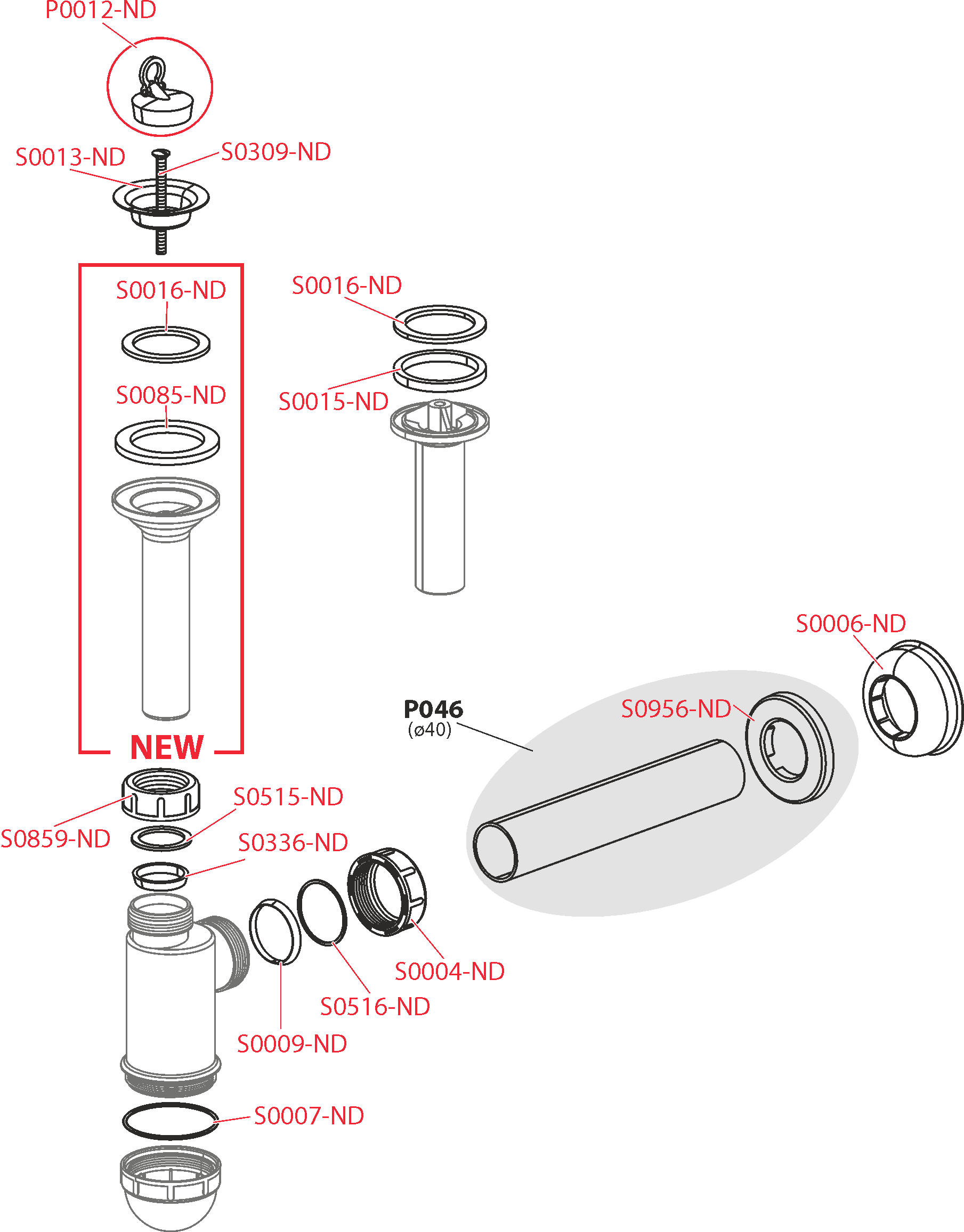 P0012-ND

S0013-ND

S0309-ND

S0016-ND

S0085-ND

NEW

S0016-ND

S0015-ND

S0006-ND

P046
(ø40)

S0956-ND

S0859-ND

S0515-ND

S0336-ND

S0004-ND

S0516-ND

S0009-ND

S0007-ND