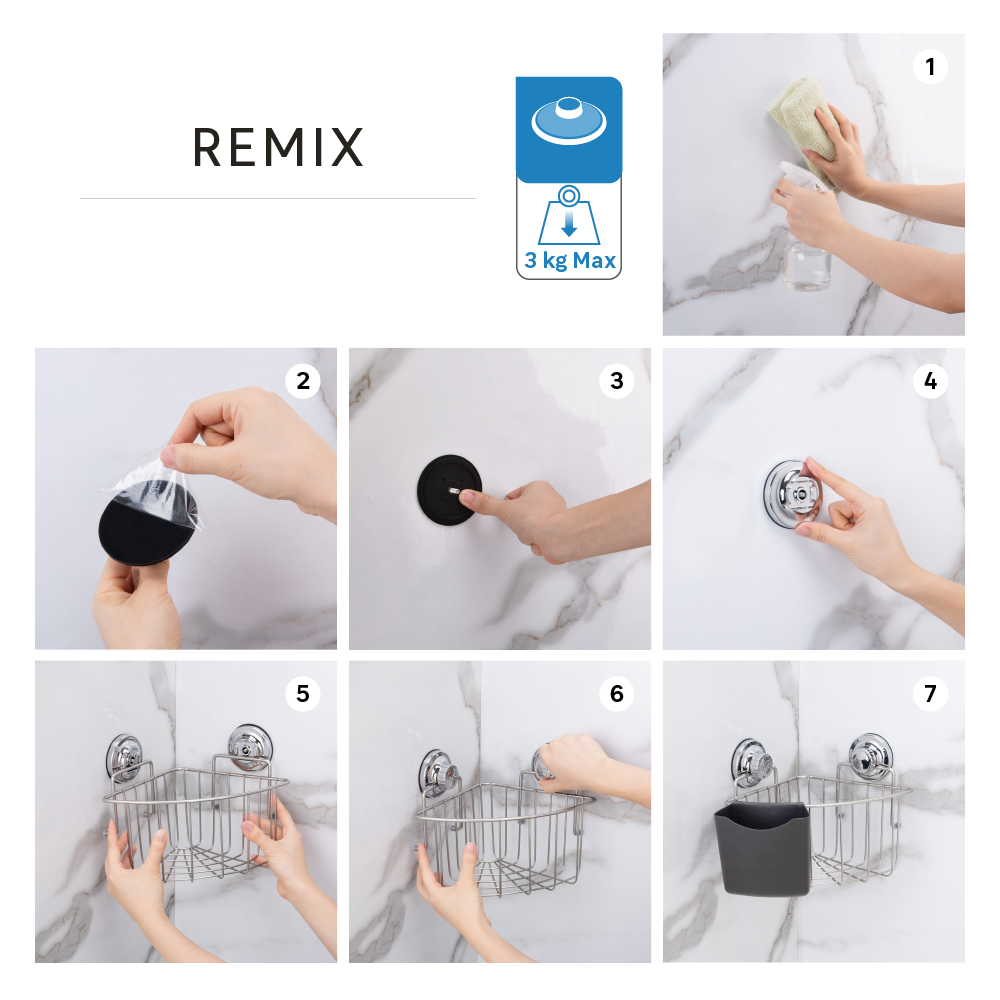 REMIX

3 kg Max

1

2

3

4

5

6

7