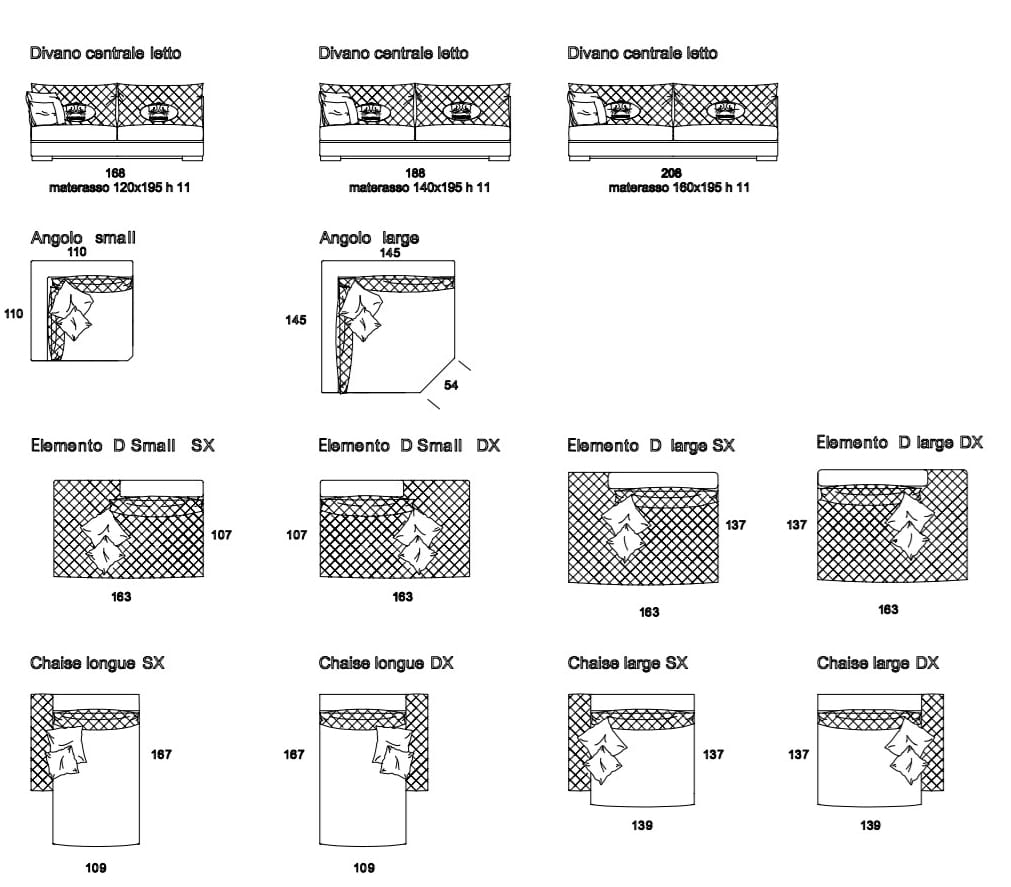 Divano centrale letto

168
materasso 120x195 h 11

Divano centrale letto

188
materasso 140x195 h 11

Divano centrale letto

208
materasso 160x195 h 11

Angolo small
110
110

Angolo large
145
145
54

Elemento D Small SX
107
163

Elemento D Small DX
107
163

Elemento D large SX
137
163

Elemento D large DX
137
163

Chaise longue SX
167
109

Chaise longue DX
167
109

Chaise large SX
137
139

Chaise large DX
137
139