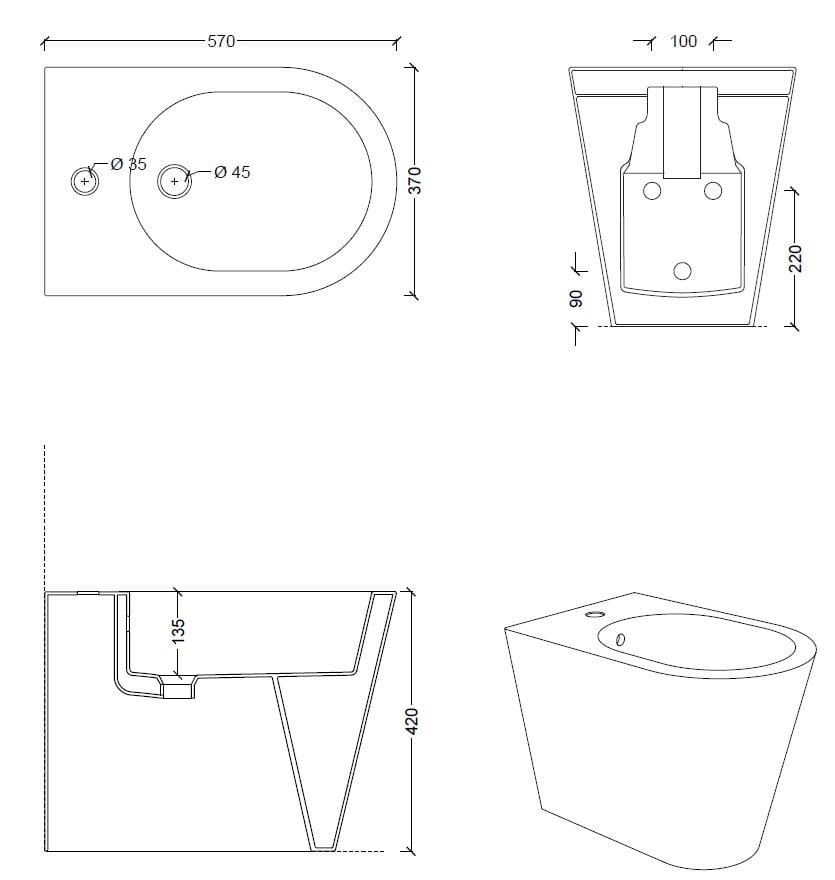 570
Ø 35
Ø 45
370
100
220
90
135
420