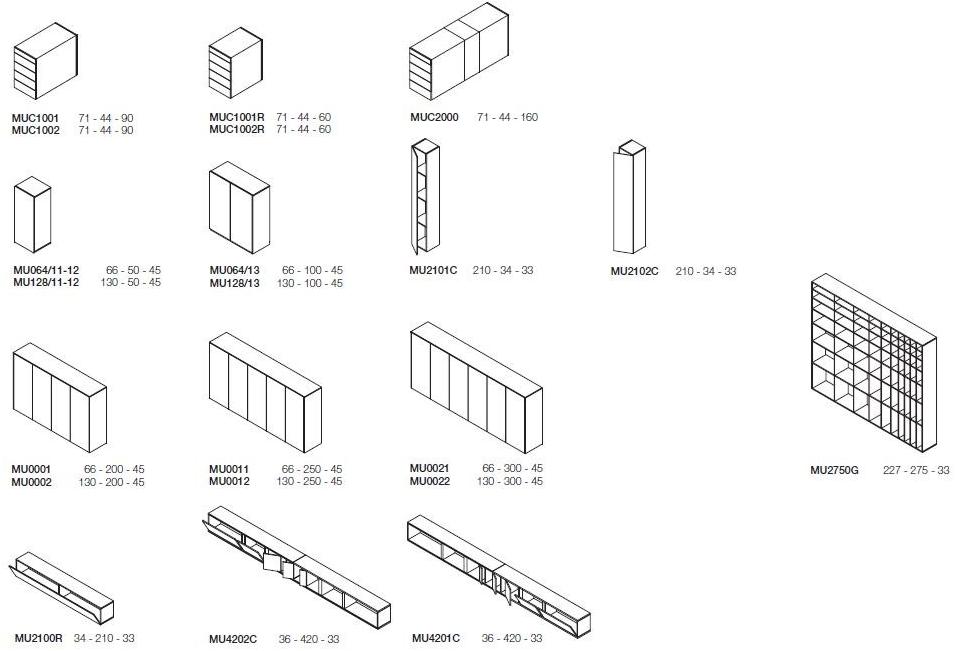 MUC1001 71 - 44 - 90
MUC1002 71 - 44 - 90

MUC1001R 71 - 44 - 60
MUC1002R 71 - 44 - 60

MUC2000 71 - 44 - 160

MU064/11-12 66 - 50 - 45
MU128/11-12 130 - 50 - 45

MU064/13 66 - 100 - 45
MU128/13 130 - 100 - 45

MU2101C 210 - 34 - 33

MU2102C 210 - 34 - 33

MU0001 66 - 200 - 45
MU0002 130 - 200 - 45

MU0011 66 - 250 - 45
MU0012 130 - 250 - 45

MU0021 66 - 300 - 45
MU0022 130 - 300 - 45

MU2750G 227 - 275 - 33

MU2100R 34 - 210 - 33

MU4202C 36 - 420 - 33

MU4201C 36 - 420 - 33