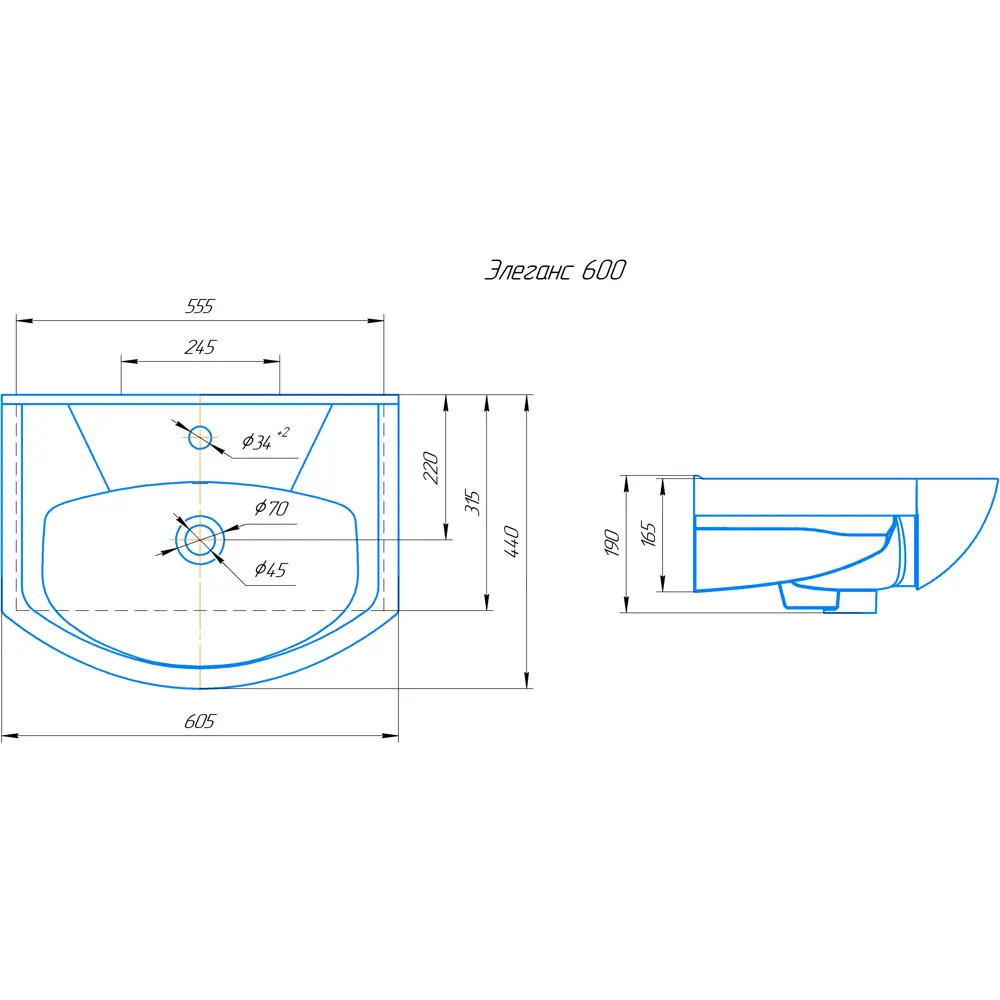 Элеганс 600

555

245

$\phi 34^{+2}$

$\phi 70$

$\phi 45$

220

315

440

605

190

165