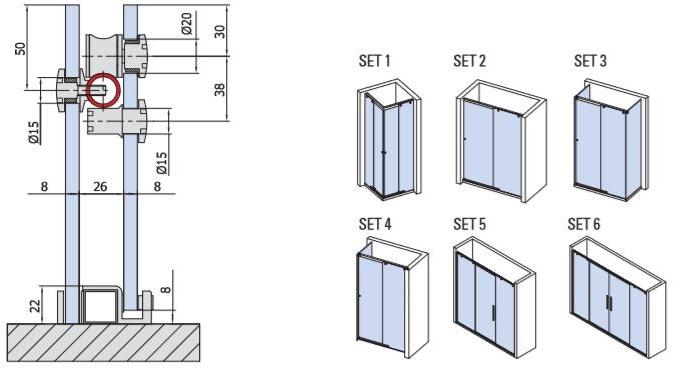 50
Ø20
30
38
Ø15
Ø15
8
26
8
22
8

SET 1
SET 2
SET 3
SET 4
SET 5
SET 6