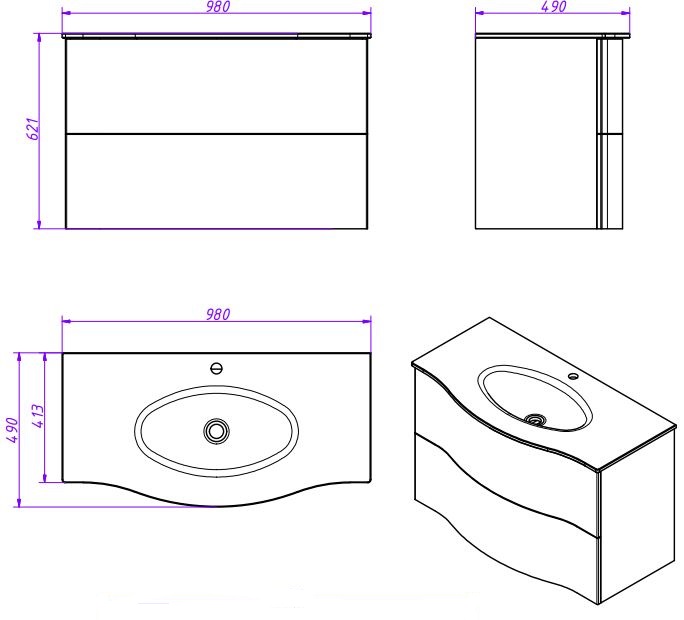 980

490

621

980

490

413