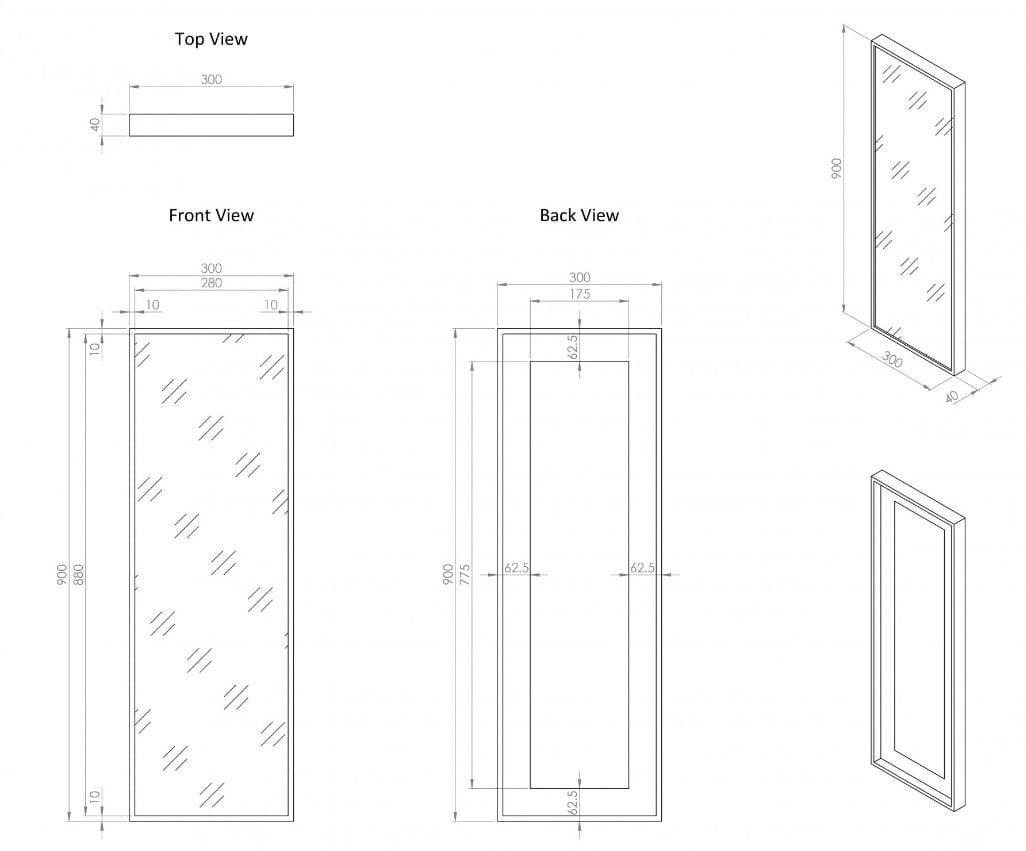 Top View

300

40

Front View

300
280
10
10

10

900
880

10

Back View

300
175

62.5

900
775

62.5
62.5

62.5

900

300
40