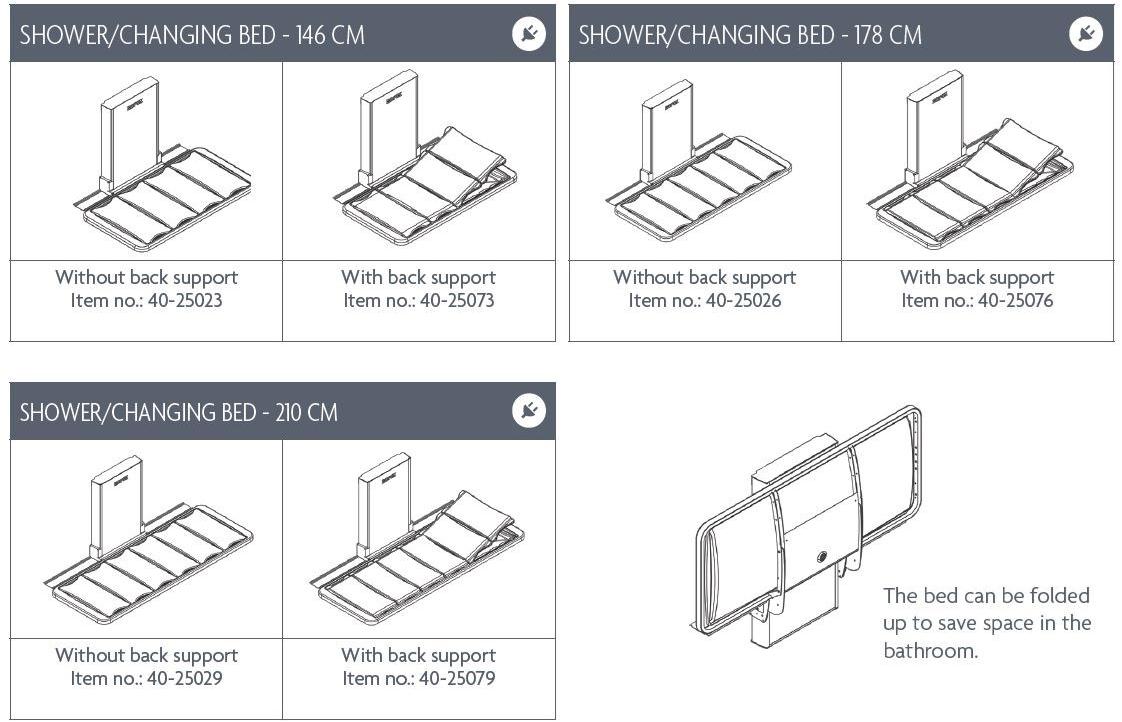 SHOWER/CHANGING BED - 146 CM

| Without back support Item no.: 40-25023 | With back support Item no.: 40-25073 |
|---|---|

SHOWER/CHANGING BED - 178 CM

| Without back support Item no.: 40-25026 | With back support Item no.: 40-25076 |
|---|---|

SHOWER/CHANGING BED - 210 CM

| Without back support Item no.: 40-25029 | With back support Item no.: 40-25079 |
|---|---|

The bed can be folded up to save space in the bathroom.