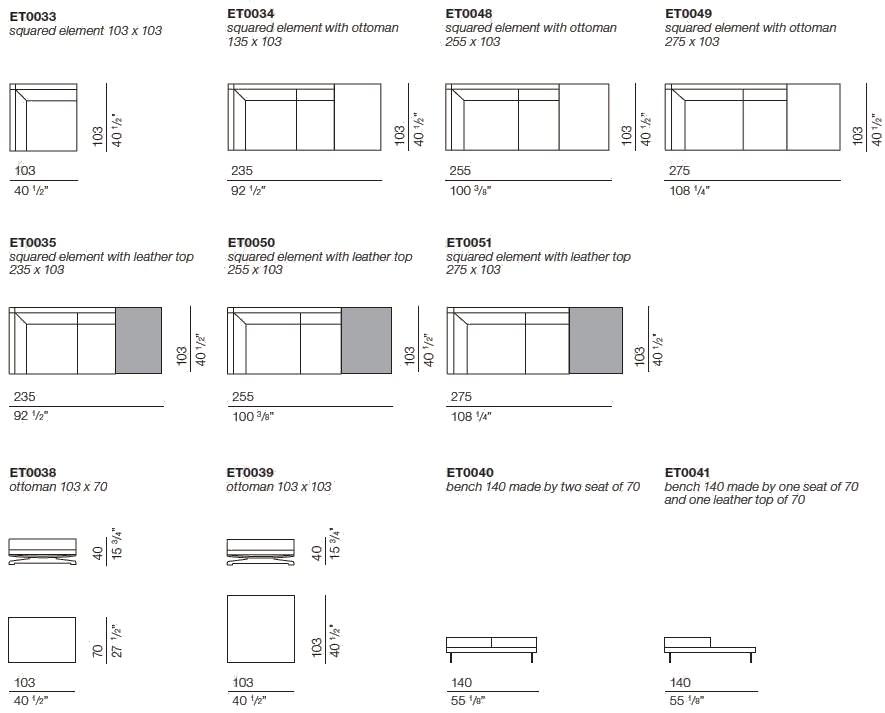 ET0033
squared element 103 x 103

103
40 ½"

103
40 ½"

ET0034
squared element with ottoman 135 x 103

103
40 ½"

235
92 ½"

ET0048
squared element with ottoman 255 x 103

103
40 ½"

255
100 ⅜"

ET0049
squared element with ottoman 275 x 103

103
40 ½"

275
108 ¼"

ET0035
squared element with leather top 235 x 103

103
40 ½"

235
92 ½"

ET0050
squared element with leather top 255 x 103

103
40 ½"

255
100 ⅜"

ET0051
squared element with leather top 275 x 103

103
40 ½"

275
108 ¼"

ET0038
ottoman 103 x 70

40
15 ¾"

70
27 ½"

103
40 ½"

ET0039
ottoman 103 x 103

40
15 ¾"

103
40 ½"

103
40 ½"

ET0040
bench 140 made by two seat of 70

140
55 ⅛"

ET0041
bench 140 made by one seat of 70 and one leather top of 70

140
55 ⅛"