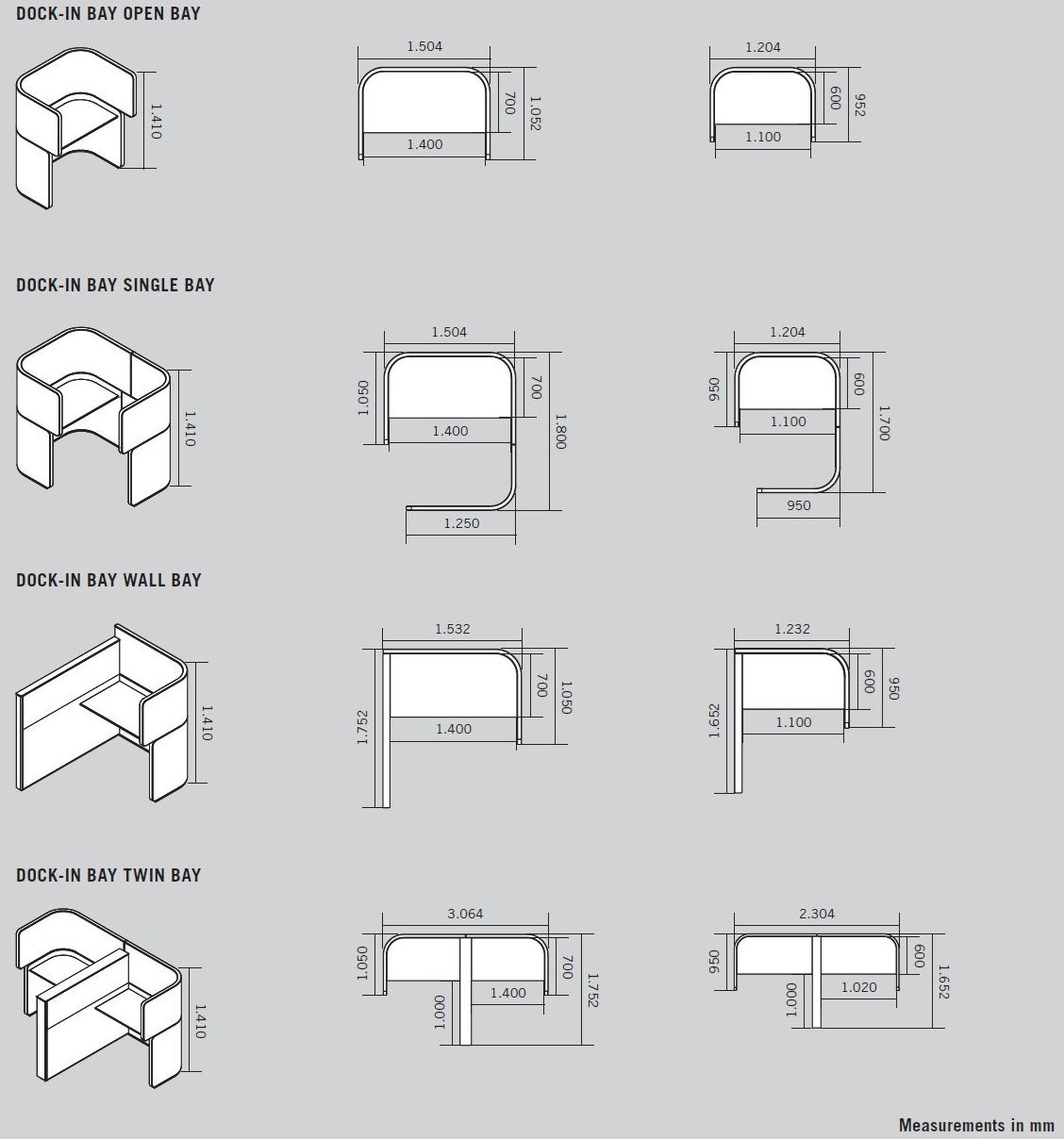 DOCK-IN BAY OPEN BAY

1.410

1.504
700
1.052
1.400

1.204
600
952
1.100

DOCK-IN BAY SINGLE BAY

1.410

1.504
1.050
700
1.800
1.400
1.250

1.204
950
600
1.700
1.100
950

DOCK-IN BAY WALL BAY

1.410

1.532
700
1.050
1.752
1.400

1.232
600
950
1.652
1.100

DOCK-IN BAY TWIN BAY

1.410

3.064
1.050
700
1.752
1.000
1.400

2.304
950
600
1.652
1.000
1.020

Measurements in mm