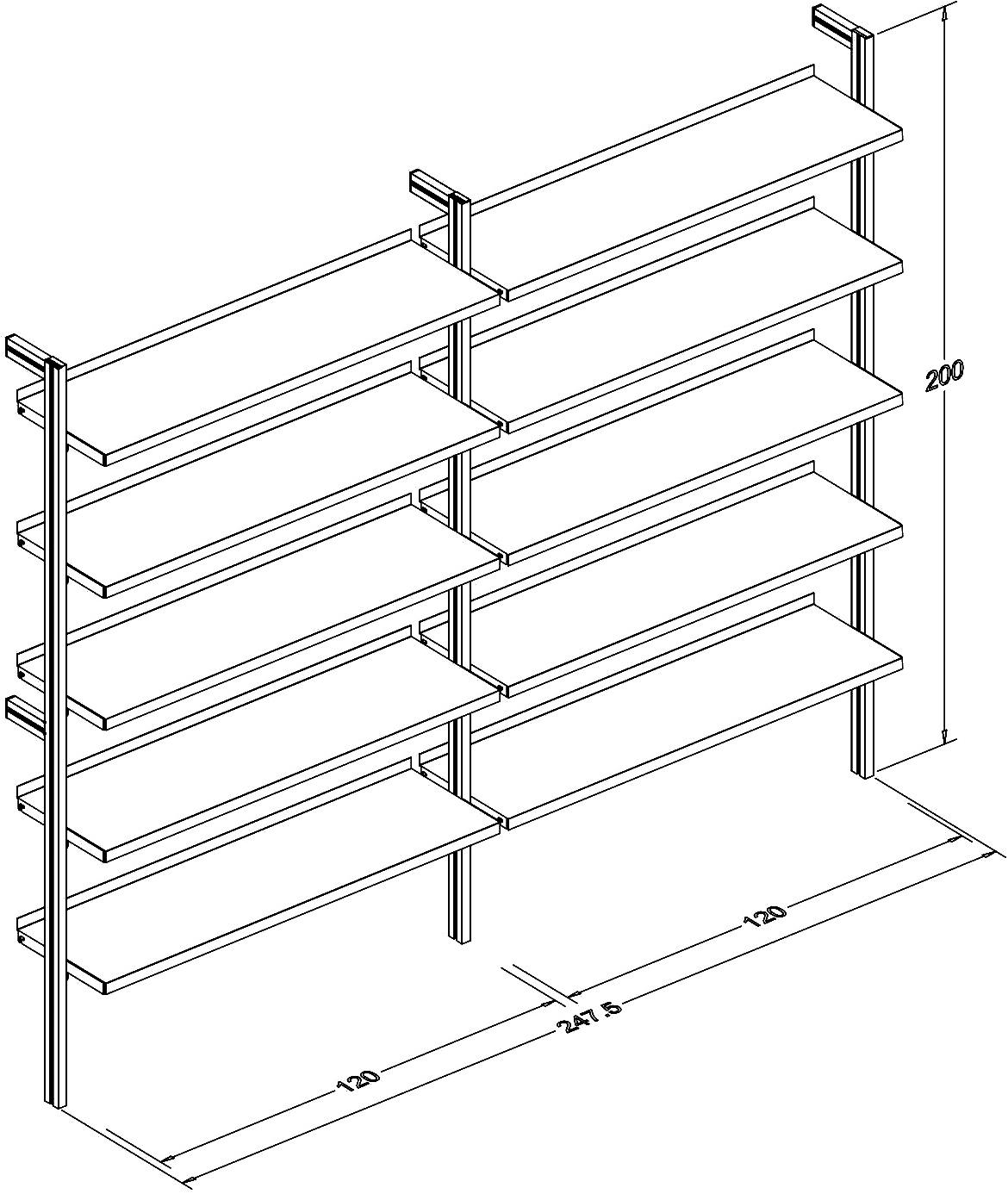 200

120

247.5

120