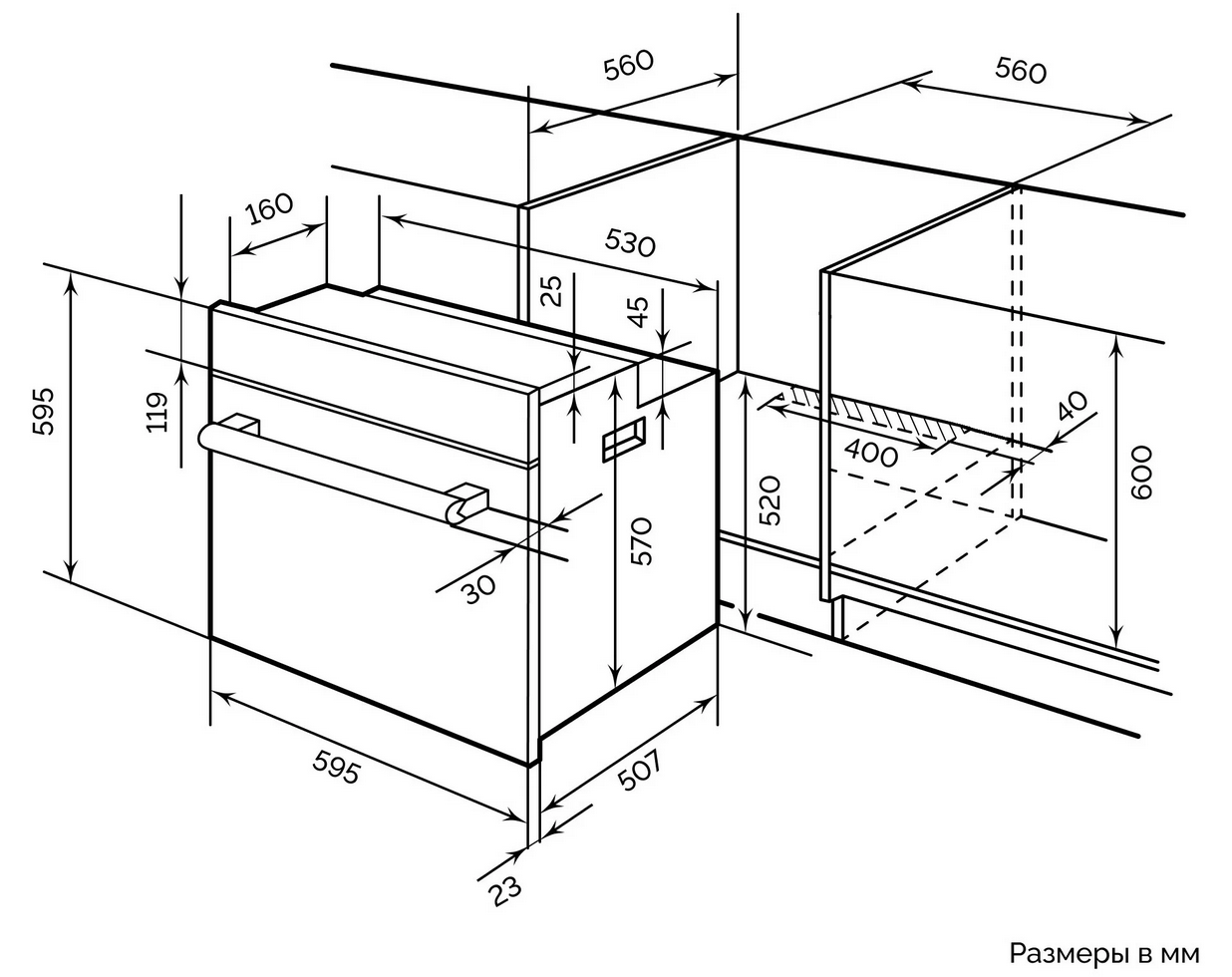 560
560
160
530
25
45
595
119
40
400
600
520
570
30
595
507
23

Размеры в мм