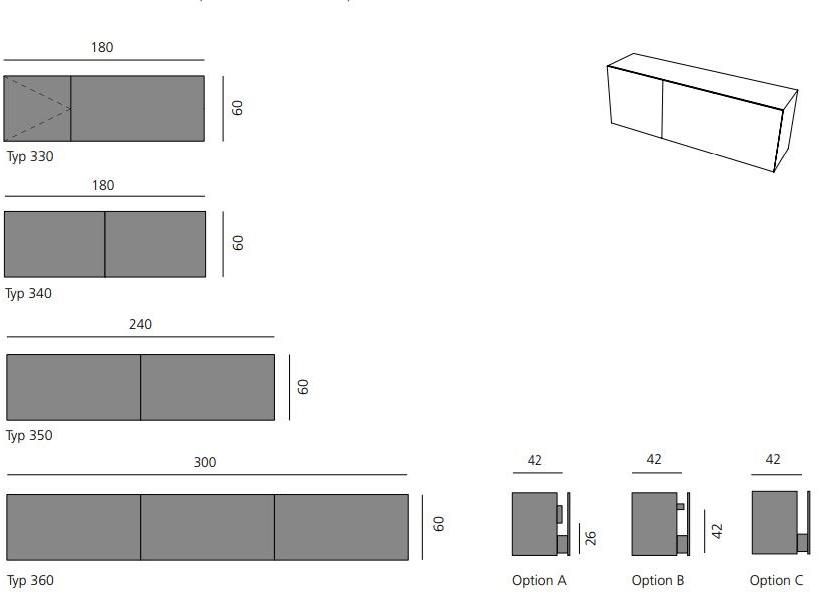 180

60

Typ 330

180

60

Typ 340

240

60

Typ 350

300

60

Typ 360

42

26

Option A

42

42

Option B

42

Option C