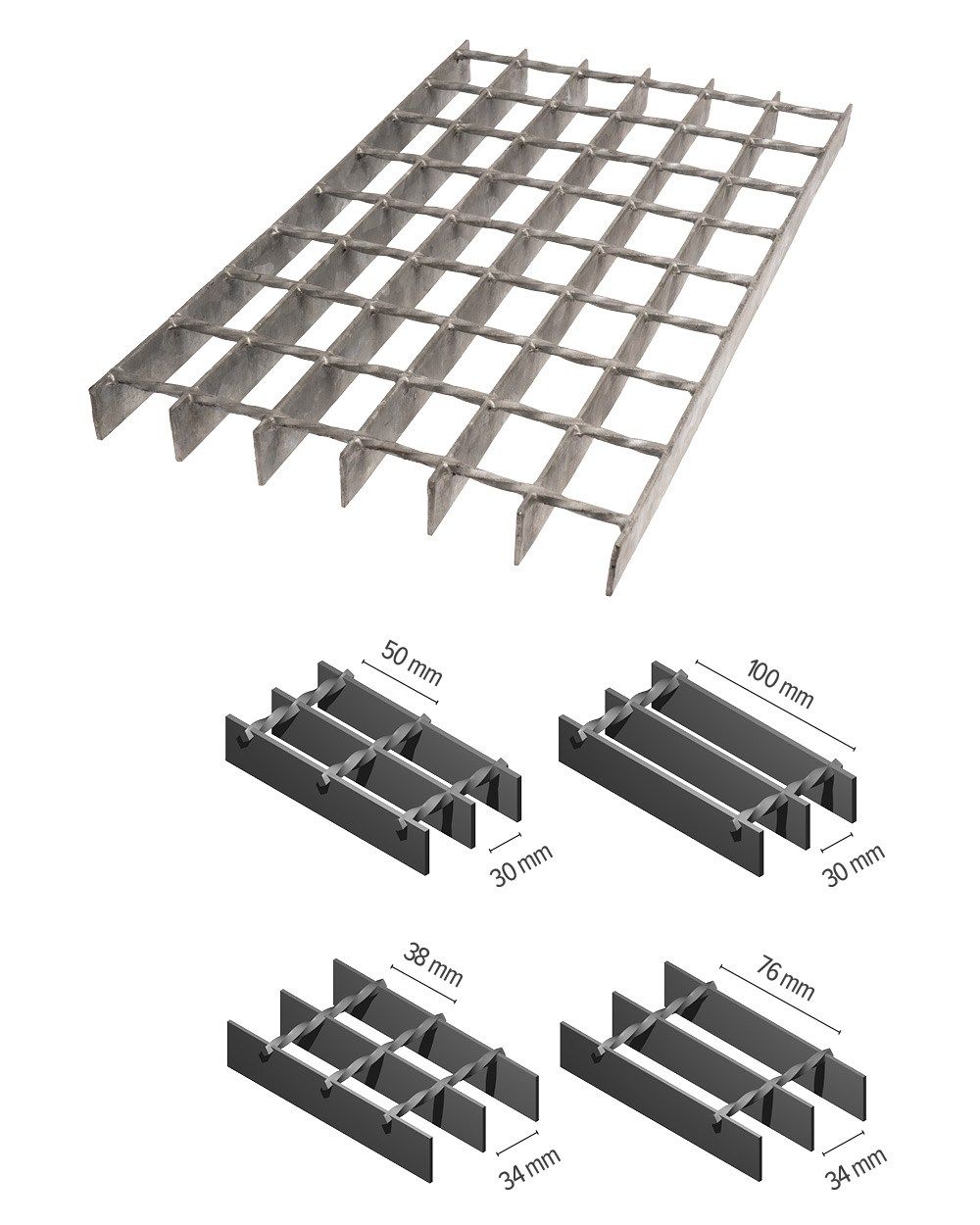 50 mm
30 mm
100 mm
30 mm
38 mm
34 mm
76 mm
34 mm