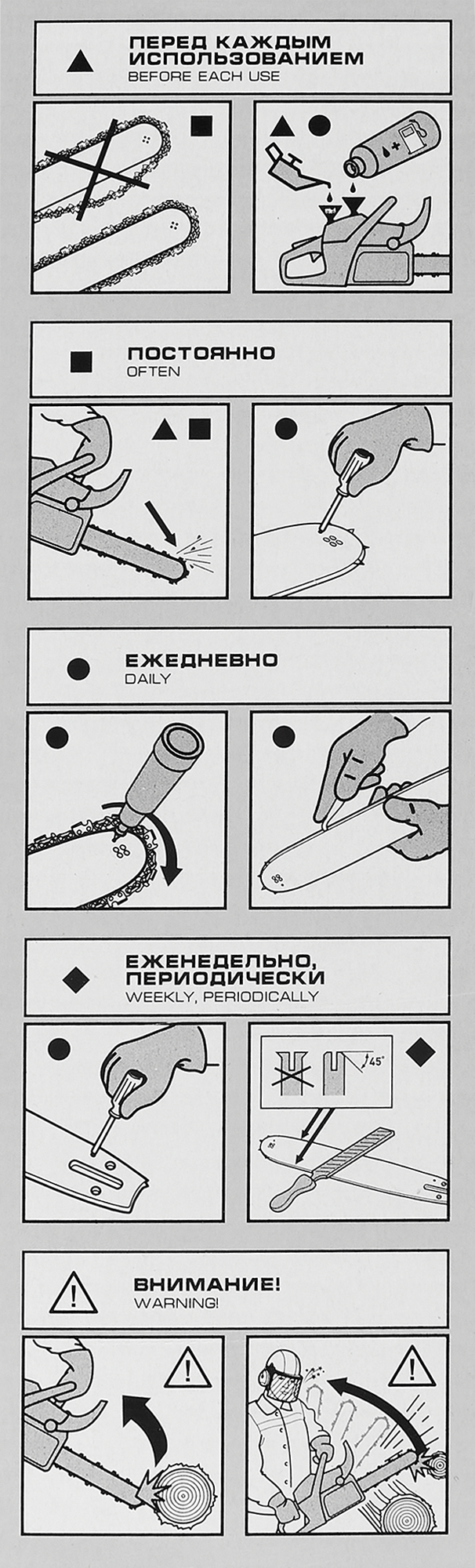 ПЕРЕД КАЖДЫМ ИСПОЛЬЗОВАНИЕМ
BEFORE EACH USE

ПОСТОЯННО
OFTEN

ЕЖЕДНЕВНО
DAILY

ЕЖЕНЕДЕЛЬНО, ПЕРИОДИЧЕСКИ
WEEKLY, PERIODICALLY

45°

ВНИМАНИЕ!
WARNING!