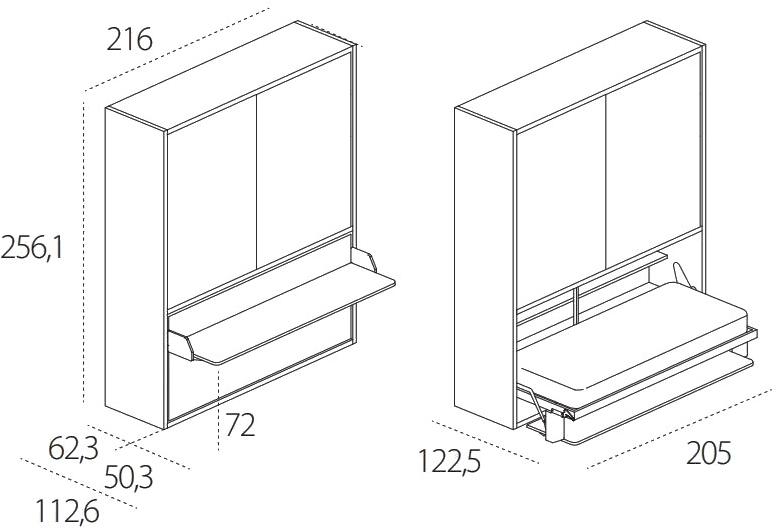 216

256,1

72

62,3

50,3

112,6

122,5

205