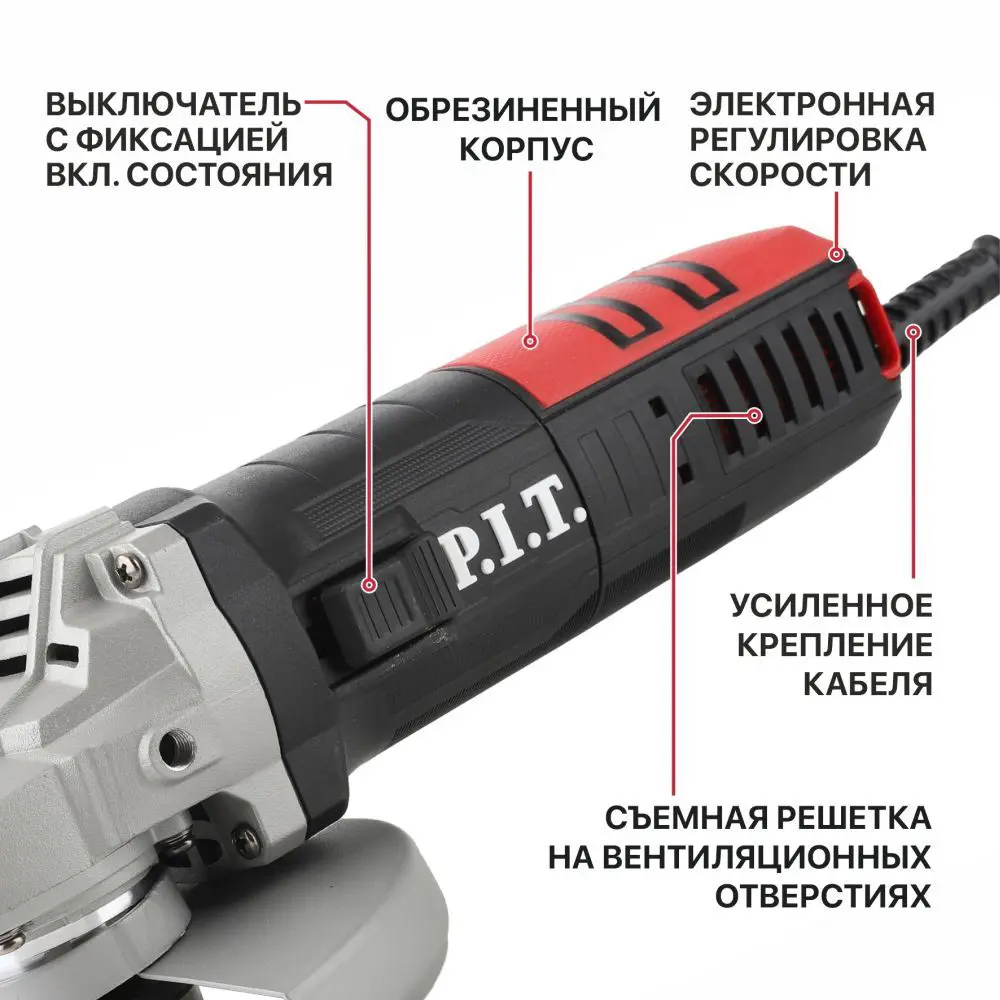 ВЫКЛЮЧАТЕЛЬ С ФИКСАЦИЕЙ ВКЛ. СОСТОЯНИЯ

ОБРЕЗИНЕННЫЙ КОРПУС

ЭЛЕКТРОННАЯ РЕГУЛИРОВКА СКОРОСТИ

P.I.T.

УСИЛЕННОЕ КРЕПЛЕНИЕ КАБЕЛЯ

СЪЕМНАЯ РЕШЕТКА НА ВЕНТИЛЯЦИОННЫХ ОТВЕРСТИЯХ