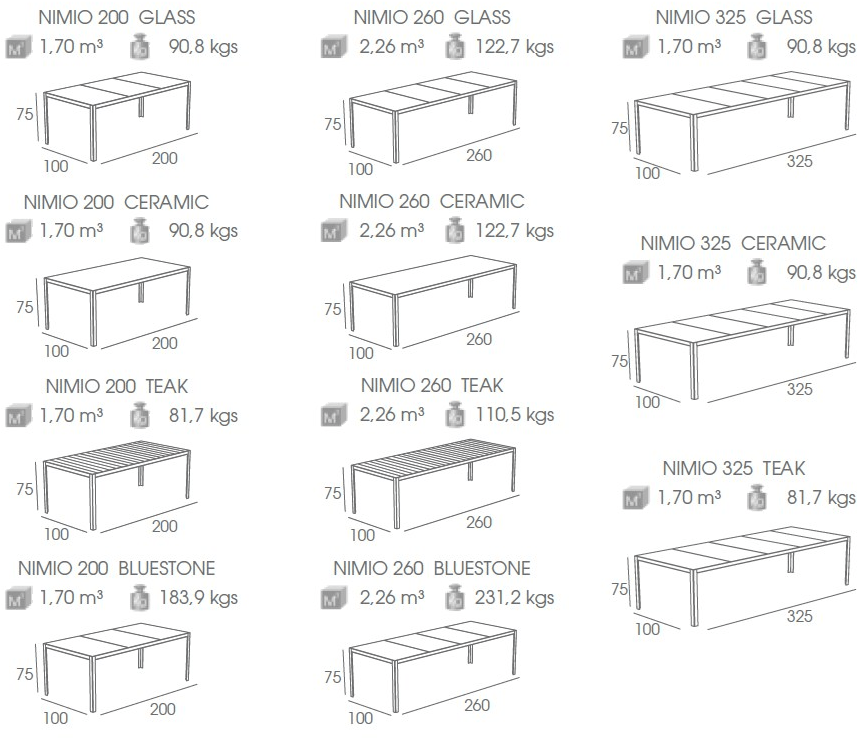 NIMIO 200 GLASS
M³ 1,70 m³ Kg 90,8 kgs
75
100
200

NIMIO 200 CERAMIC
M³ 1,70 m³ Kg 90,8 kgs
75
100
200

NIMIO 200 TEAK
M³ 1,70 m³ Kg 81,7 kgs
75
100
200

NIMIO 200 BLUESTONE
M³ 1,70 m³ Kg 183,9 kgs
75
100
200

NIMIO 260 GLASS
M³ 2,26 m³ Kg 122,7 kgs
75
100
260

NIMIO 260 CERAMIC
M³ 2,26 m³ Kg 122,7 kgs
75
100
260

NIMIO 260 TEAK
M³ 2,26 m³ Kg 110,5 kgs
75
100
260

NIMIO 260 BLUESTONE
M³ 2,26 m³ Kg 231,2 kgs
75
100
260

NIMIO 325 GLASS
M³ 1,70 m³ Kg 90,8 kgs
75
100
325

NIMIO 325 CERAMIC
M³ 1,70 m³ Kg 90,8 kgs
75
100
325

NIMIO 325 TEAK
M³ 1,70 m³ Kg 81,7 kgs
75
100
325