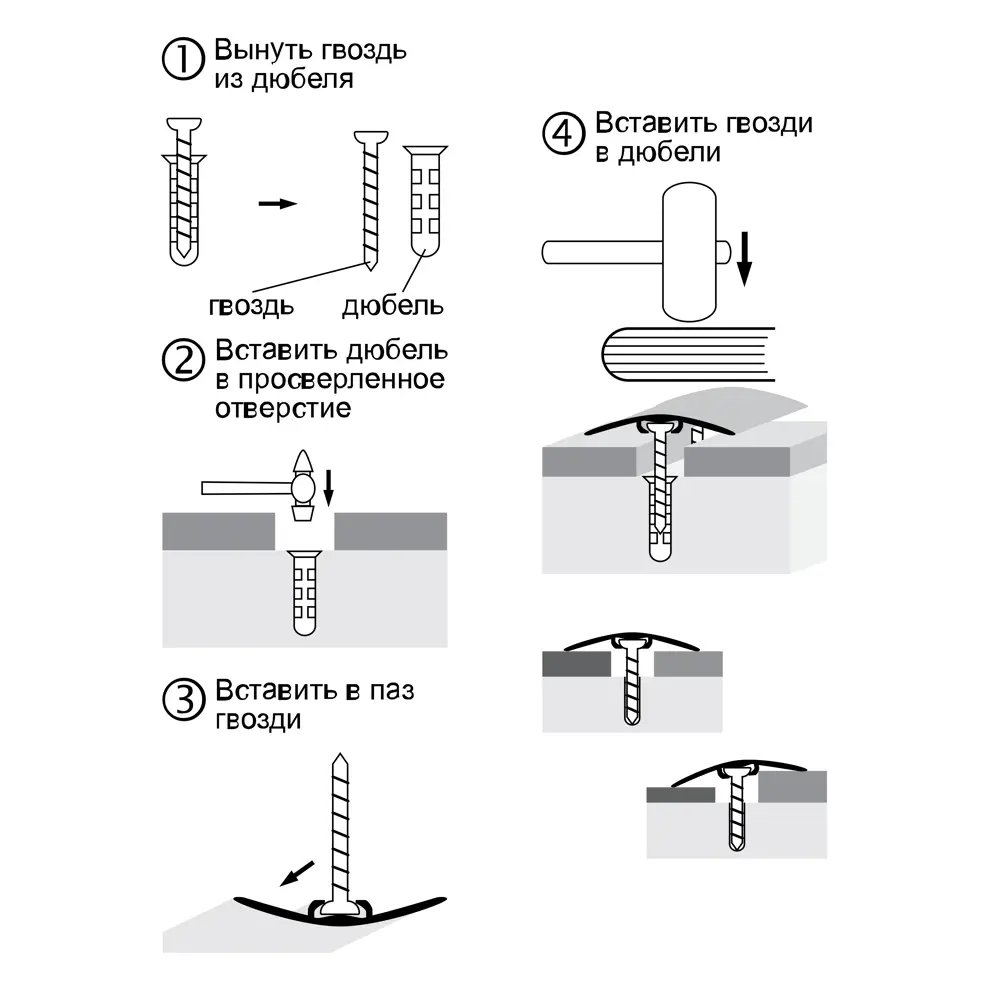 ① Вынуть гвоздь из дюбеля

гвоздь дюбель

② Вставить дюбель в просверленное отверстие

③ Вставить в паз гвозди

④ Вставить гвозди в дюбели