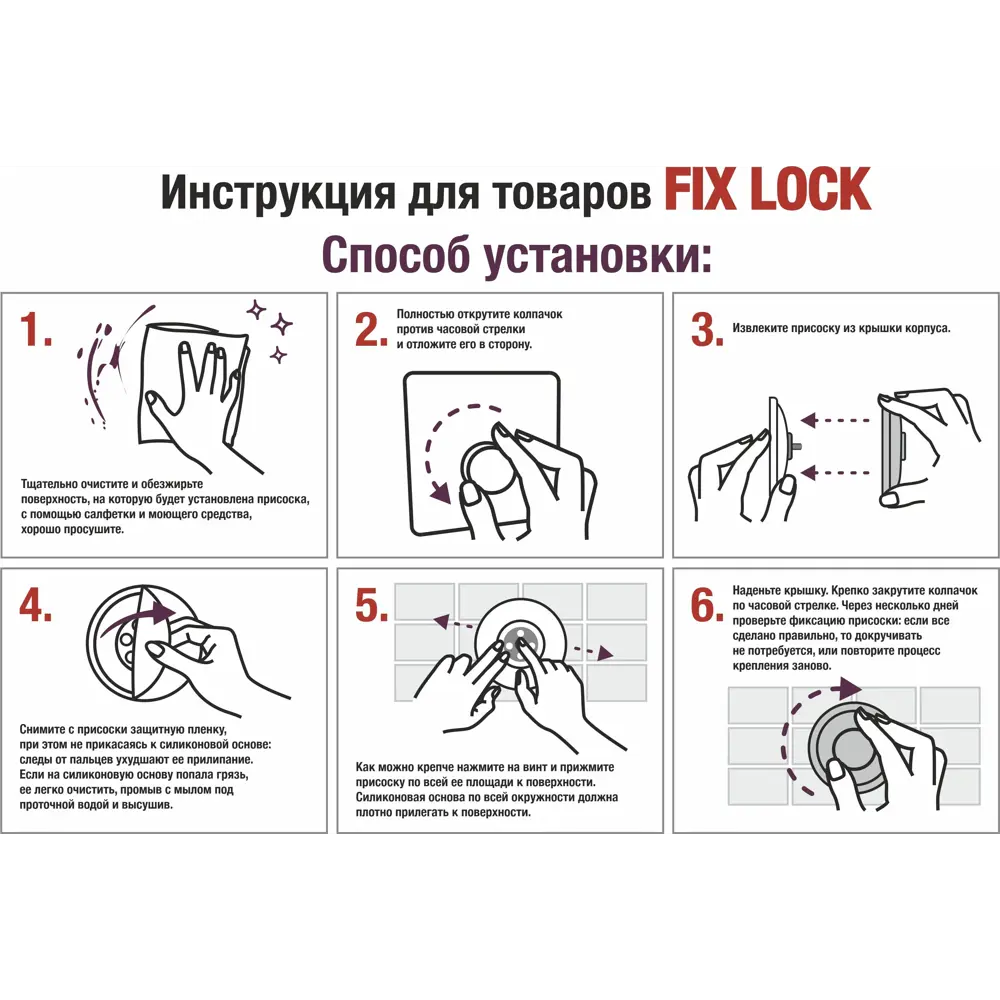 Инструкция для товаров FIX LOCK

Способ установки:

1.

Тщательно очистите и обезжирьте поверхность, на которую будет установлена присоска, с помощью салфетки и моющего средства, хорошо просушите.

2.

Полностью открутите колпачок против часовой стрелки и отложите его в сторону.

3.

Извлеките присоску из крышки корпуса.

4.

Снимите с присоски защитную пленку, при этом не прикасаясь к силиконовой основе: следы от пальцев ухудшают ее прилипание. Если на силиконовую основу попала грязь, ее легко очистить, промыв с мылом под проточной водой и высушив.

5.

Как можно крепче нажмите на винт и прижмите присоску по всей ее площади к поверхности. Силиконовая основа по всей окружности должна плотно прилегать к поверхности.

6.

Наденьте крышку. Крепко закрутите колпачок по часовой стрелке. Через несколько дней проверьте фиксацию присоски: если все сделано правильно, то докручивать не потребуется, или повторите процесс крепления заново.