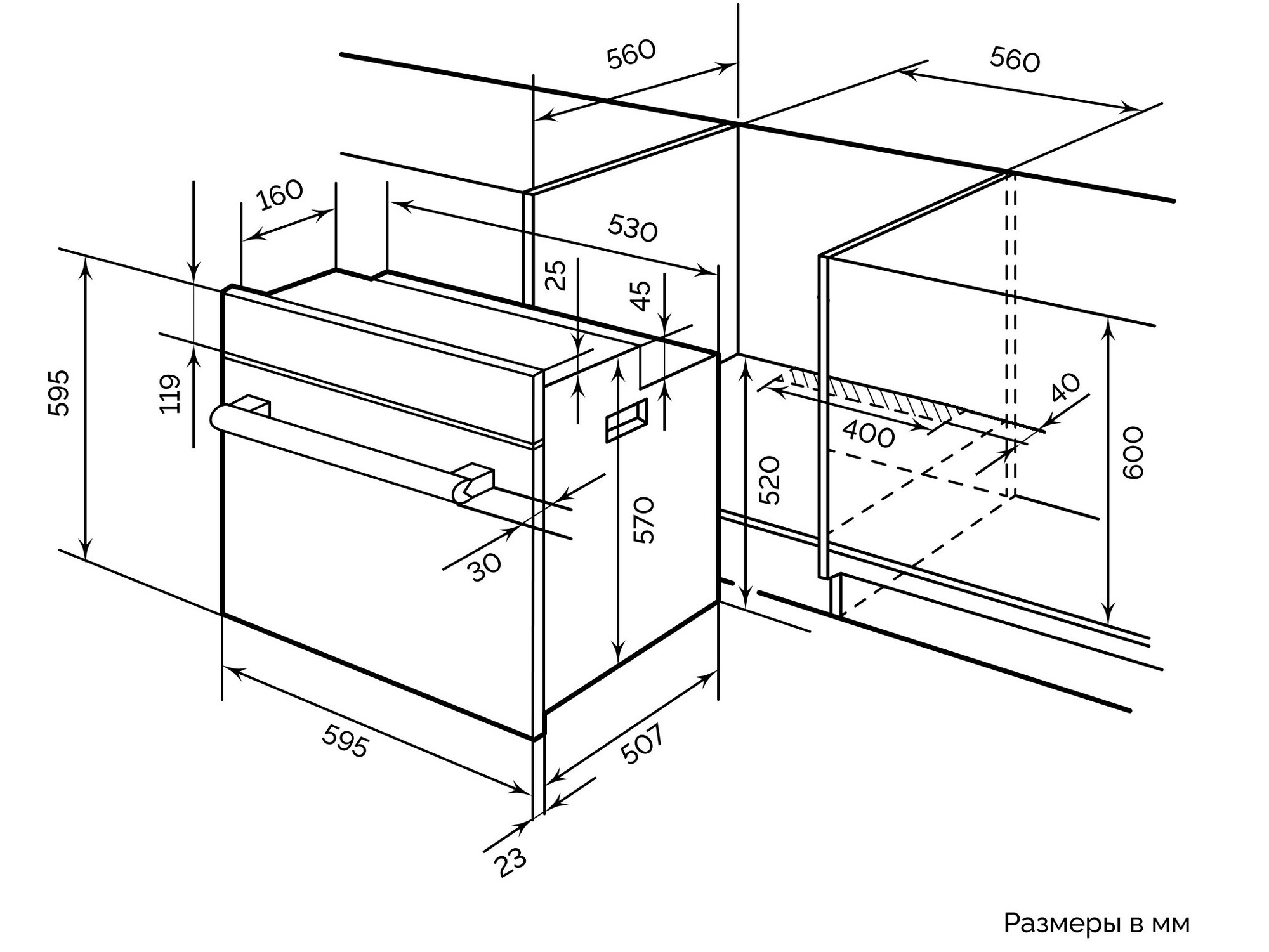 560
560
160
530
25
45
595
119
40
400
600
520
570
30
595
507
23
Размеры в мм