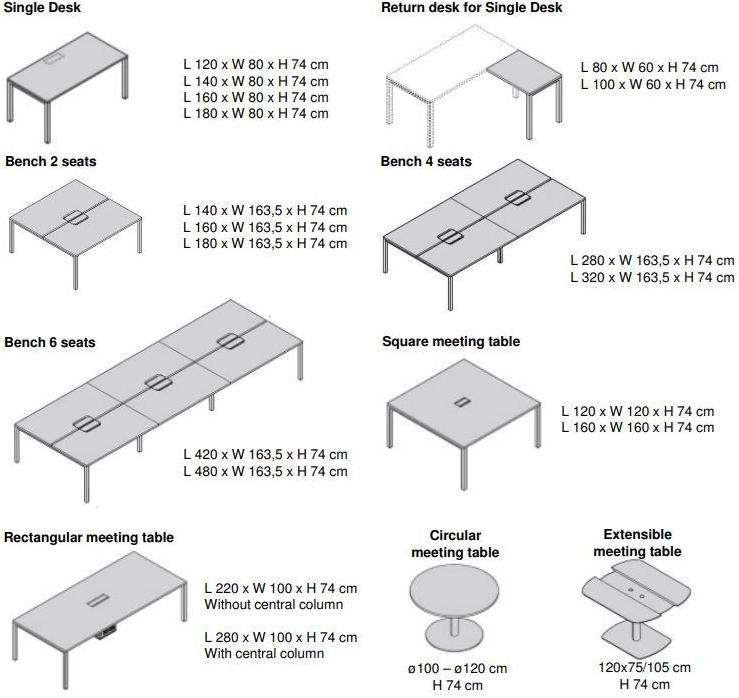 Single Desk

L 120 x W 80 x H 74 cm
L 140 x W 80 x H 74 cm
L 160 x W 80 x H 74 cm
L 180 x W 80 x H 74 cm

Return desk for Single Desk

L 80 x W 60 x H 74 cm
L 100 x W 60 x H 74 cm

Bench 2 seats

L 140 x W 163,5 x H 74 cm
L 160 x W 163,5 x H 74 cm
L 180 x W 163,5 x H 74 cm

Bench 4 seats

L 280 x W 163,5 x H 74 cm
L 320 x W 163,5 x H 74 cm

Bench 6 seats

L 420 x W 163,5 x H 74 cm
L 480 x W 163,5 x H 74 cm

Square meeting table

L 120 x W 120 x H 74 cm
L 160 x W 160 x H 74 cm

Rectangular meeting table

L 220 x W 100 x H 74 cm
Without central column

L 280 x W 100 x H 74 cm
With central column

Circular meeting table

ø100 – ø120 cm
H 74 cm

Extensible meeting table

120x75/105 cm
H 74 cm