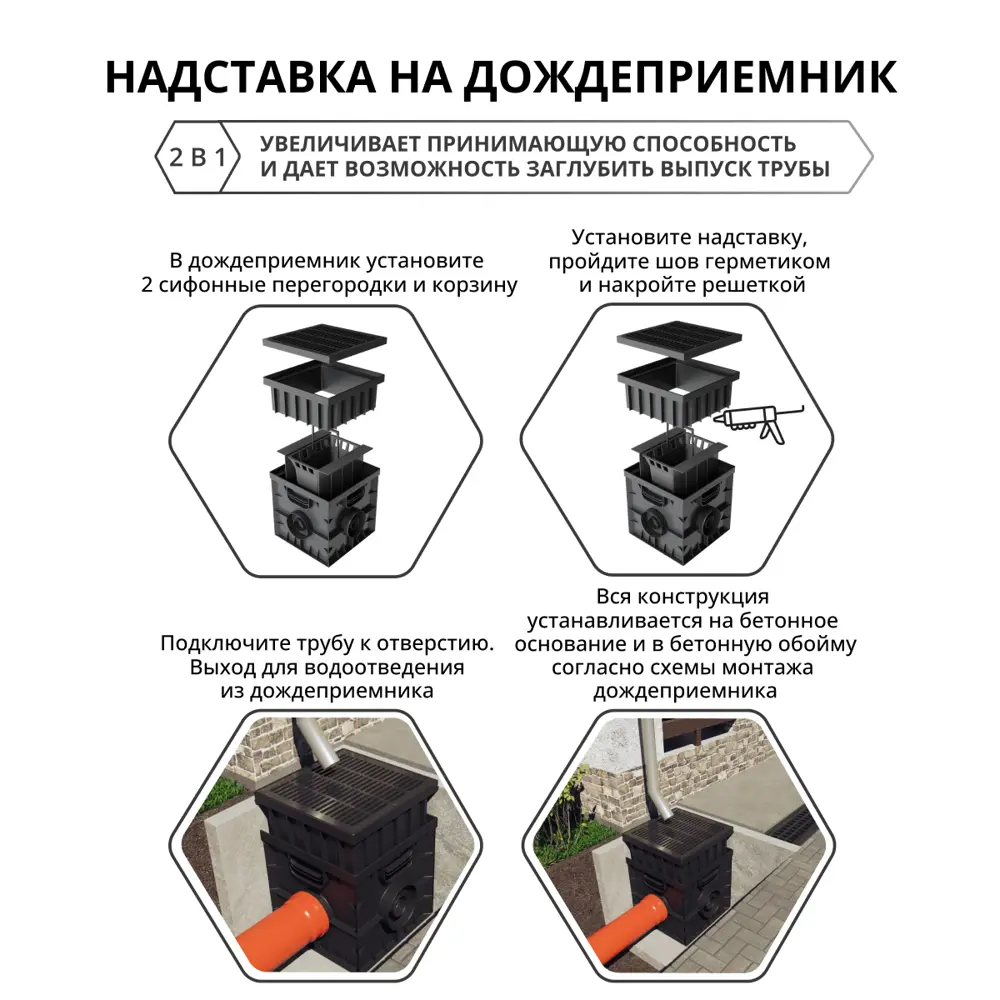 НАДСТАВКА НА ДОЖДЕПРИЕМНИК

2 В 1

УВЕЛИЧИВАЕТ ПРИНИМАЮЩУЮ СПОСОБНОСТЬ И ДАЕТ ВОЗМОЖНОСТЬ ЗАГЛУБИТЬ ВЫПУСК ТРУБЫ

В дождеприемник установите 2 сифонные перегородки и корзину

Установите надставку, пройдите шов герметиком и накройте решеткой

Подключите трубу к отверстию. Выход для водоотведения из дождеприемника

Вся конструкция устанавливается на бетонное основание и в бетонную обойму согласно схемы монтажа дождеприемника