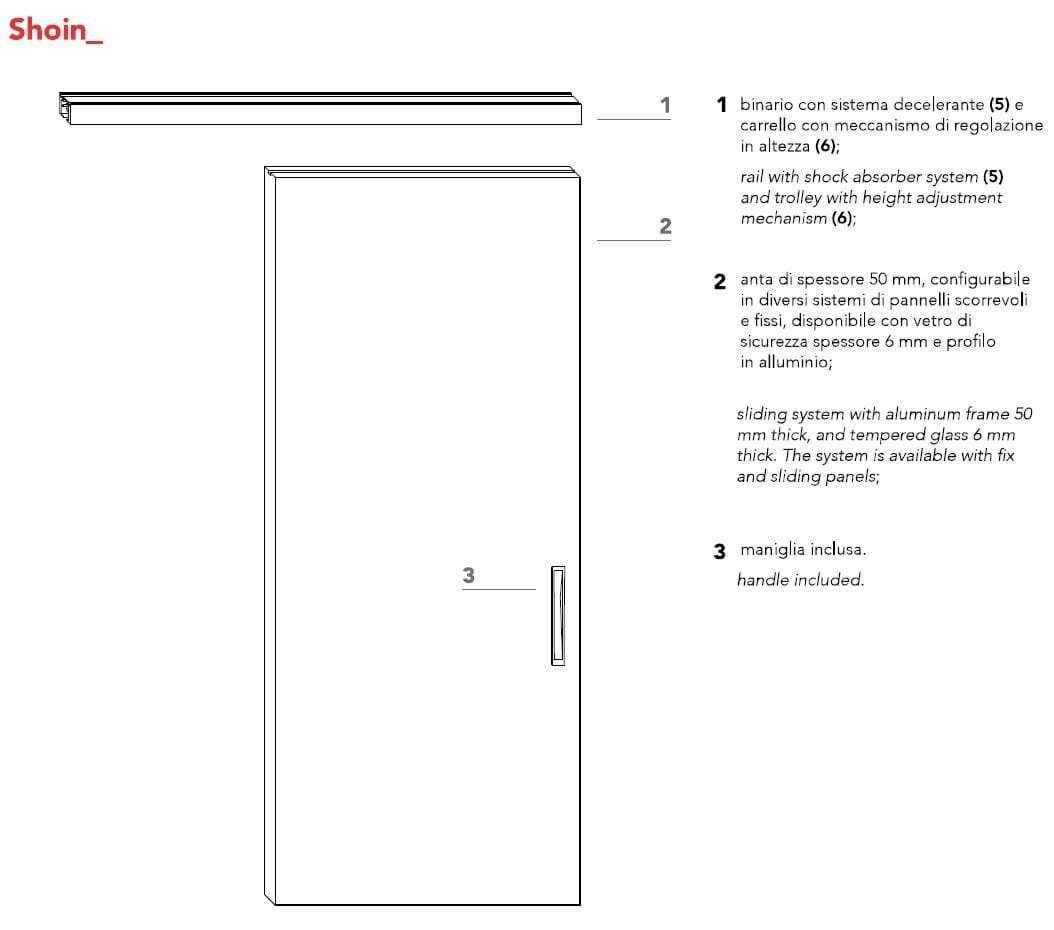 Shoin_

1

2

3

1 binario con sistema decelerante (5) e carrello con meccanismo di regolazione in altezza (6);

rail with shock absorber system (5) and trolley with height adjustment mechanism (6);

2 anta di spessore 50 mm, configurabile in diversi sistemi di pannelli scorrevoli e fissi, disponibile con vetro di sicurezza spessore 6 mm e profilo in alluminio;

sliding system with aluminum frame 50 mm thick, and tempered glass 6 mm thick. The system is available with fix and sliding panels;

3 maniglia inclusa.

handle included.