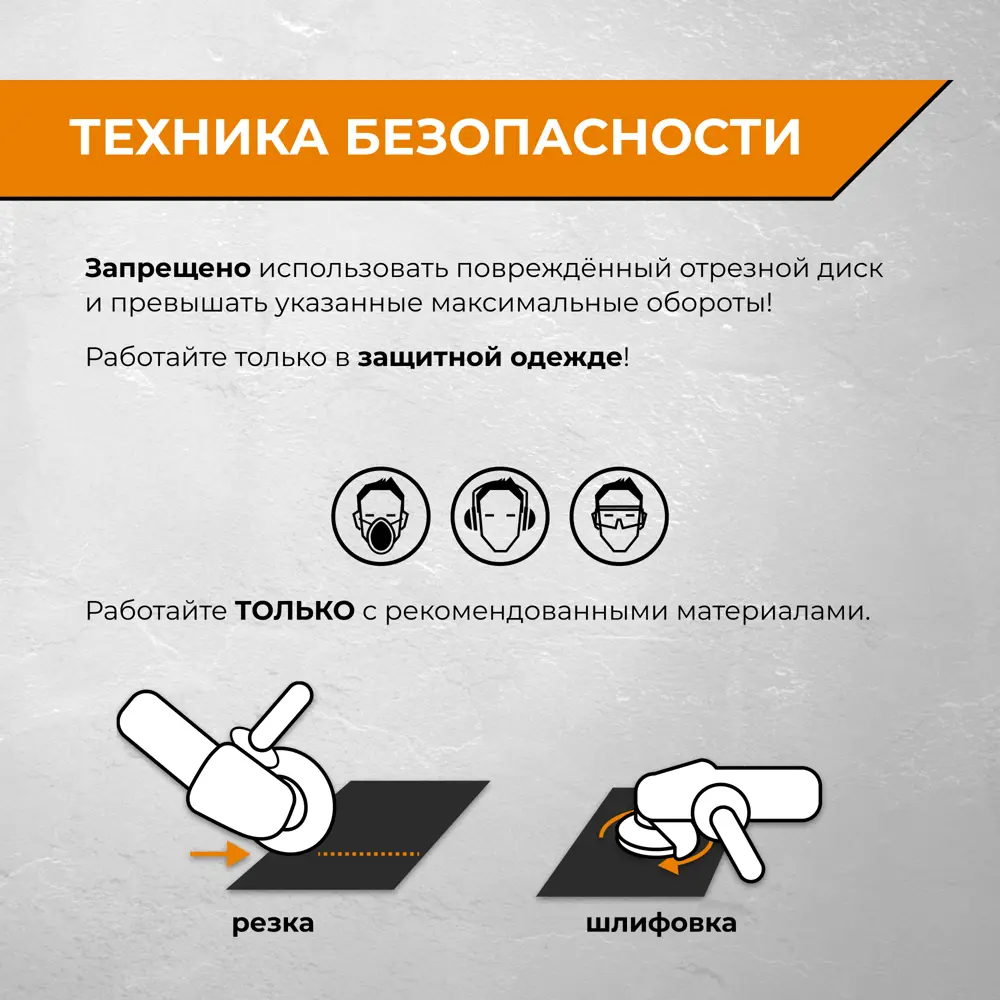 ТЕХНИКА БЕЗОПАСНОСТИ

Запрещено использовать повреждённый отрезной диск и превышать указанные максимальные обороты!

Работайте только в защитной одежде!

Работайте ТОЛЬКО с рекомендованными материалами.

резка

шлифовка