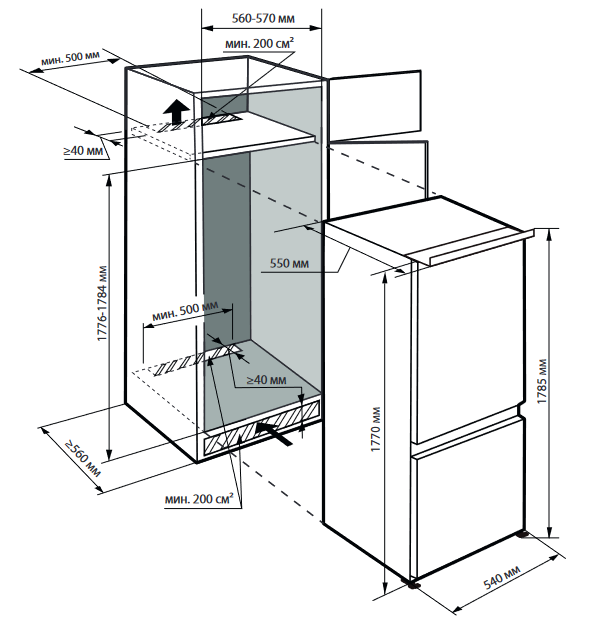 560-570 мм

мин. 200 см²

мин. 500 мм

≥40 мм

1776-1784 мм

550 мм

мин. 500 мм

≥40 мм

≥560 мм

мин. 200 см²

1770 мм

1785 мм

540 мм