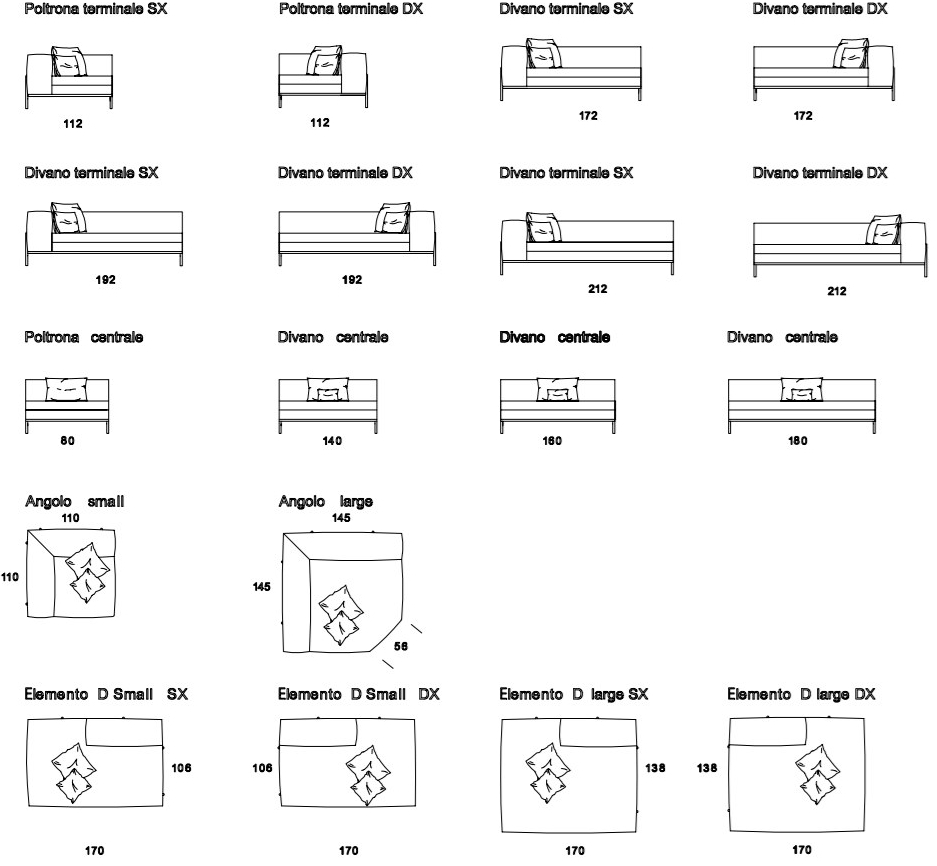 Poltrona terminale SX

112

Poltrona terminale DX

112

Divano terminale SX

172

Divano terminale DX

172

Divano terminale SX

192

Divano terminale DX

192

Divano terminale SX

212

Divano terminale DX

212

Poltrona centrale

80

Divano centrale

140

Divano centrale

160

Divano centrale

180

Angolo small

110

110

Angolo large

145

145

56

Elemento D Small SX

106

170

Elemento D Small DX

106

170

Elemento D large SX

136

170

Elemento D large DX

136

170