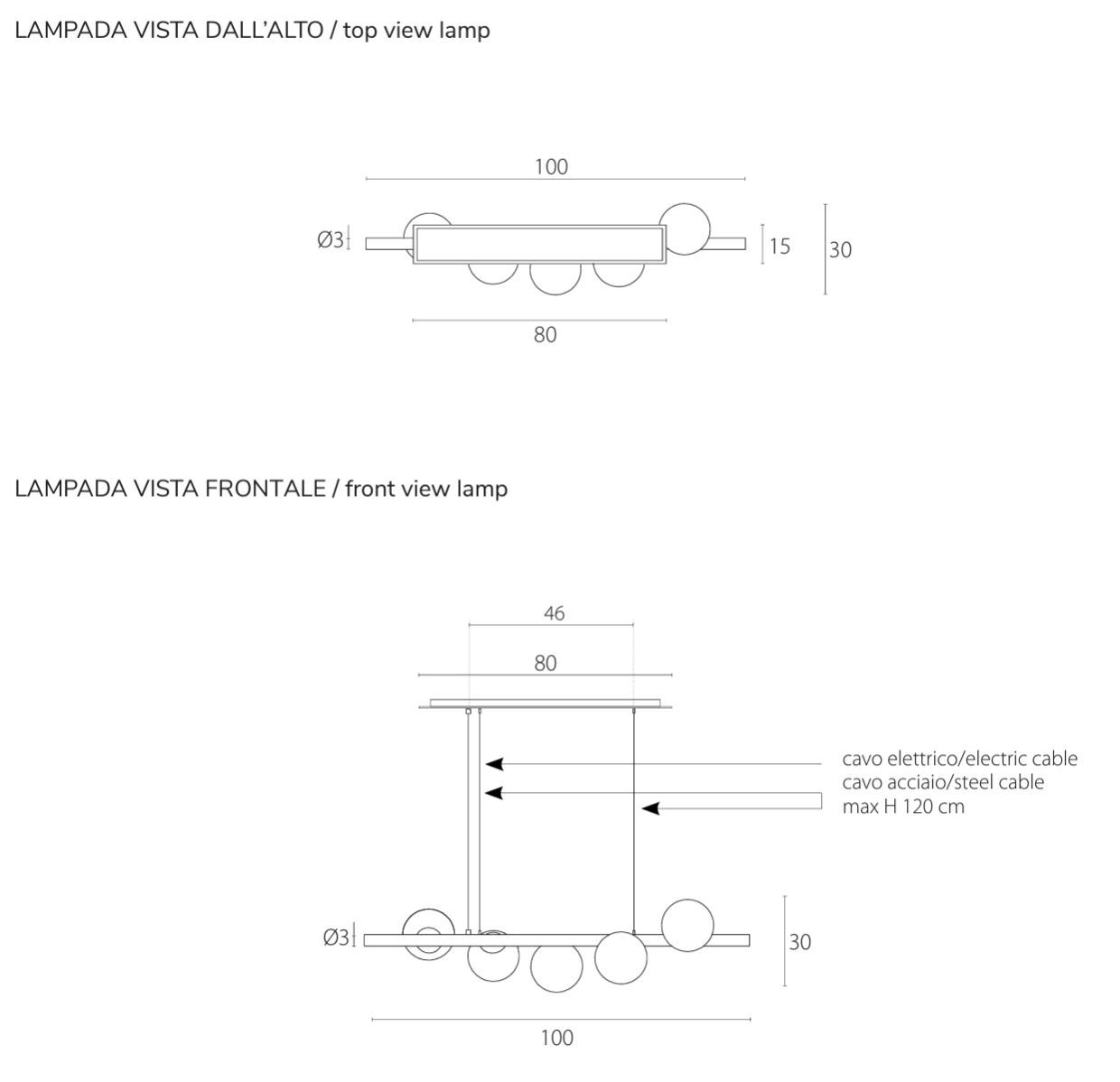 LAMPADA VISTA DALL'ALTO / top view lamp

100

Ø3

15

30

80

LAMPADA VISTA FRONTALE / front view lamp

46

80

cavo elettrico/electric cable
cavo acciaio/steel cable
max H 120 cm

Ø3

30

100