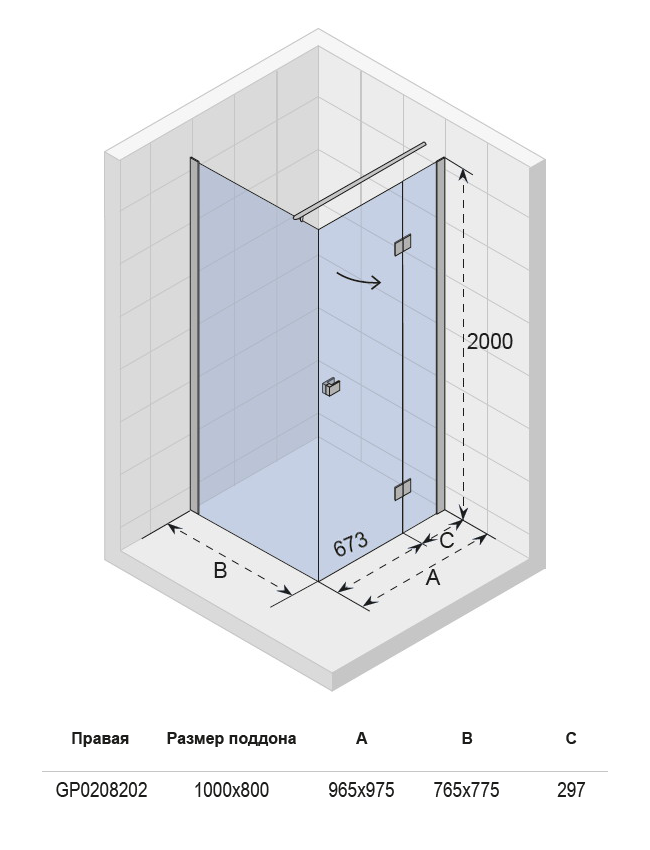 2000

673

C

B

A

| Правая | Размер поддона | A | B | C |
|---|---|---|---|---|
| GP0208202 | 1000x800 | 965x975 | 765x775 | 297 |